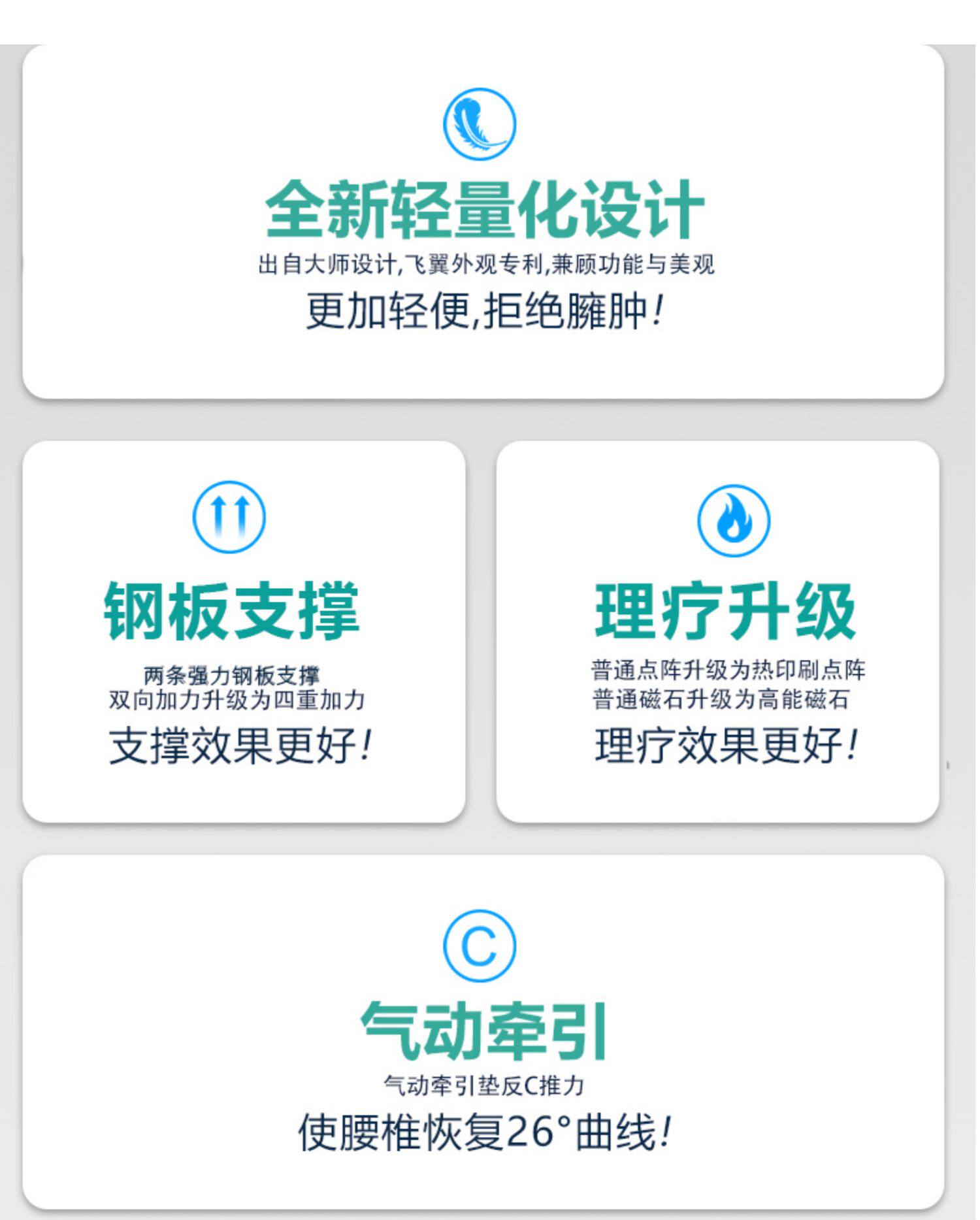 全新轻量化设计

出自大师设计,飞翼外观专利,兼顾功能与美观

更加轻便,拒绝臃肿!

钢板支撑

两条强力钢板支撑
双向加力升级为四重加力

支撑效果更好!

理疗升级

普通点阵升级为热印刷点阵
普通磁石升级为高能磁石

理疗效果更好!

C

气动牵引

气动牵引垫反C推力

使腰椎恢复26°曲线!