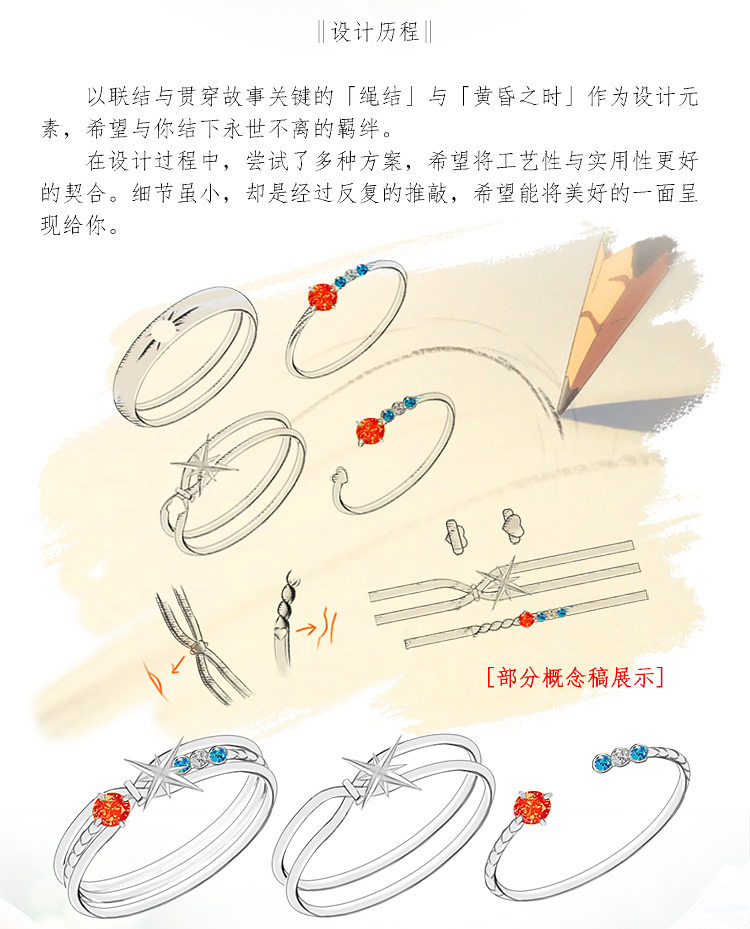 ‖设计历程‖

以联结与贯穿故事关键的「绳结」与「黄昏之时」作为设计元素，希望与你结下永世不离的羁绊。

在设计过程中，尝试了多种方案，希望将工艺性与实用性更好的契合。细节虽小，却是经过反复的推敲，希望能将美好的一面呈现给你。

[部分概念稿展示]