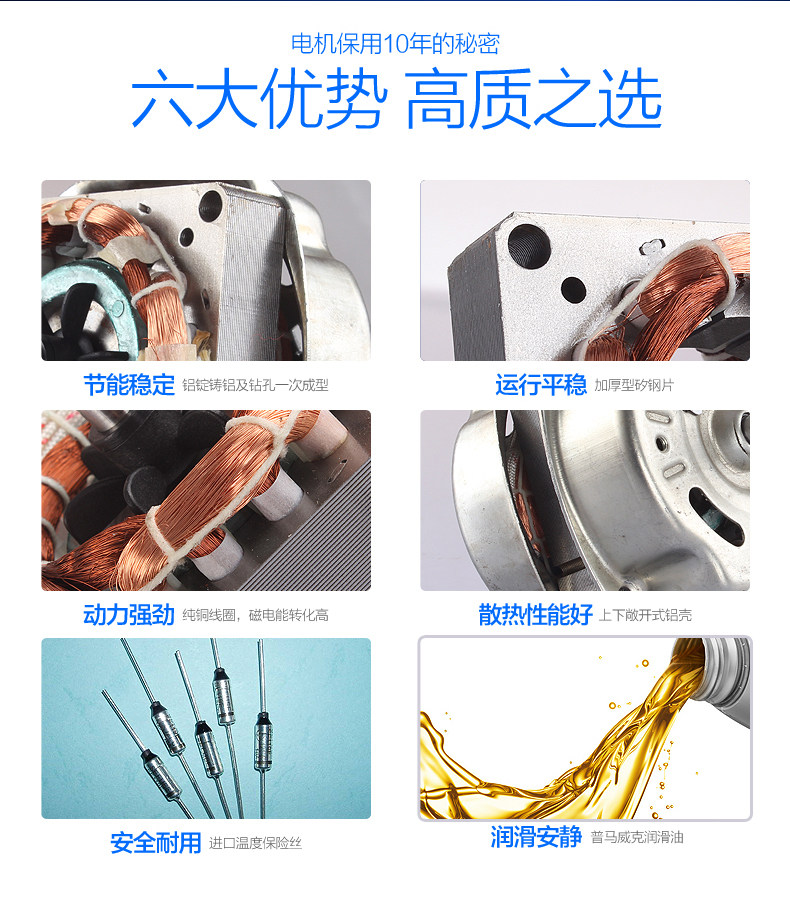 电机保用10年的秘密

六大优势 高质之选

节能稳定 铝锭铸铝及钻孔一次成型

运行平稳 加厚型矽钢片

动力强劲 纯铜线圈，磁电能转化高

散热性能好 上下敞开式铝壳

安全耐用 进口温度保险丝

润滑安静 普马威克润滑油