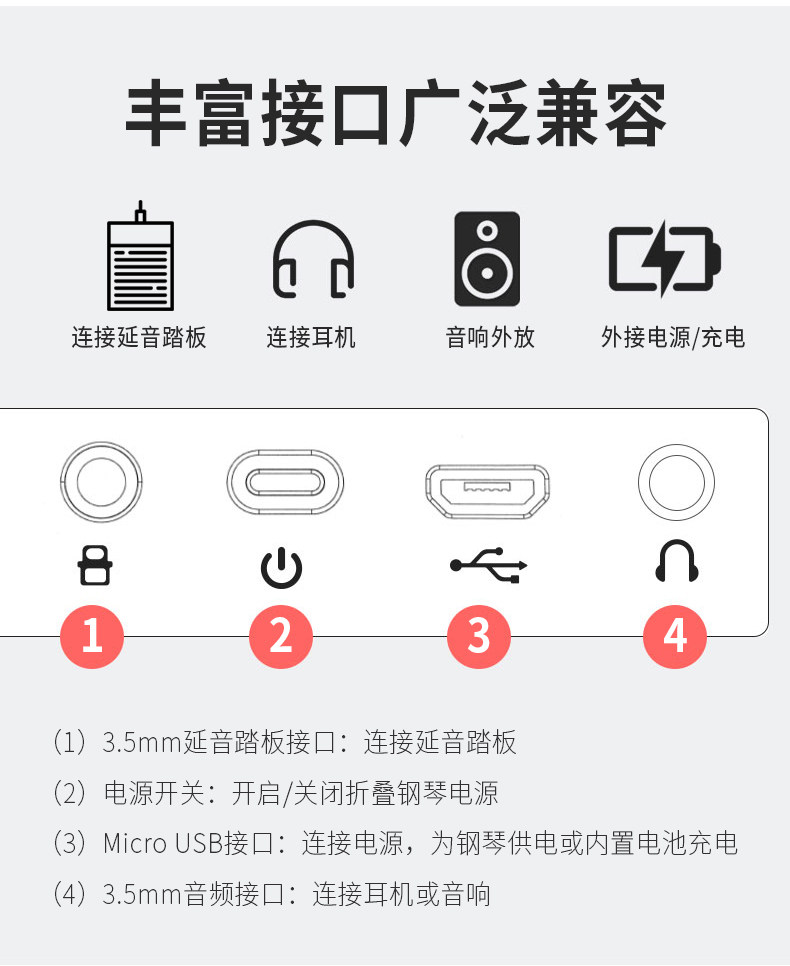 丰富接口广泛兼容

连接延音踏板　连接耳机　音响外放　外接电源/充电

1　2　3　4

（1）3.5mm延音踏板接口：连接延音踏板

（2）电源开关：开启/关闭折叠钢琴电源

（3）Micro USB接口：连接电源，为钢琴供电或内置电池充电

（4）3.5mm音频接口：连接耳机或音响