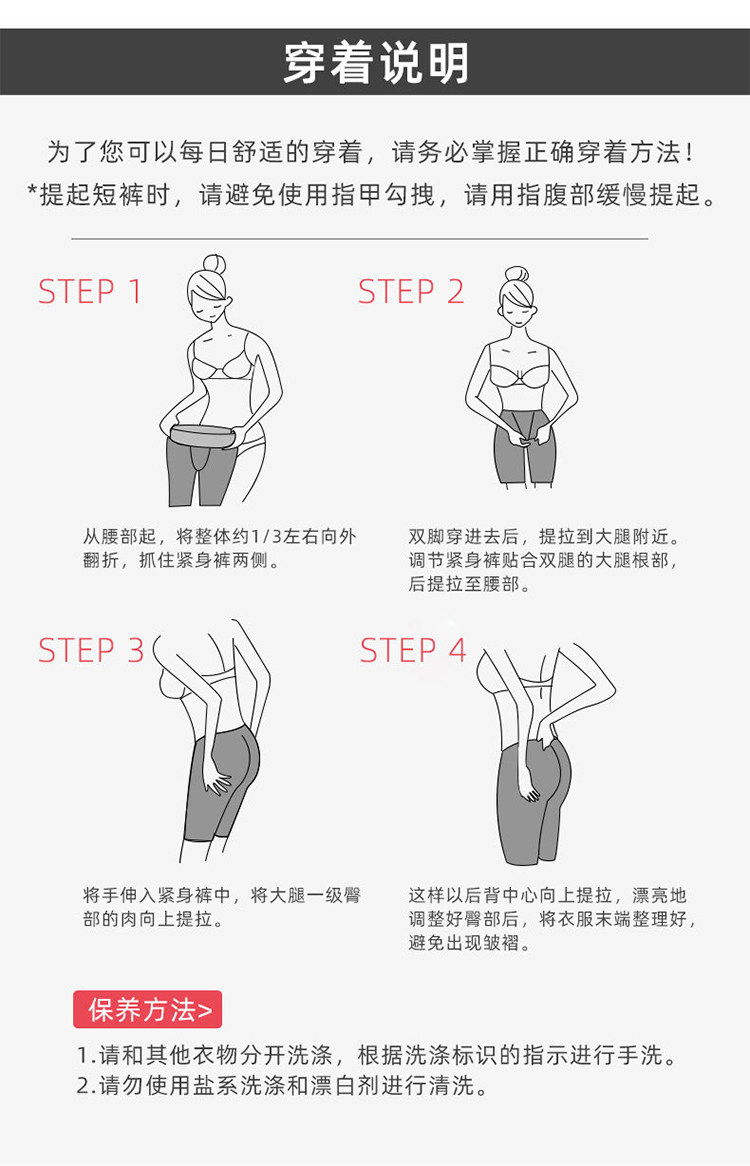 穿着说明

为了您可以每日舒适的穿着，请务必掌握正确穿着方法！
*提起短裤时，请避免使用指甲勾拽，请用指腹部缓慢提起。

STEP 1

从腰部起，将整体约1/3左右向外翻折，抓住紧身裤两侧。

STEP 2

双脚穿进去后，提拉到大腿附近。调节紧身裤贴合双腿的大腿根部，后提拉至腰部。

STEP 3

将手伸入紧身裤中，将大腿一级臀部的肉向上提拉。

STEP 4

这样以后背中心向上提拉，漂亮地调整好臀部后，将衣服末端整理好，避免出现皱褶。

保养方法>

1.请和其他衣物分开洗涤，根据洗涤标识的指示进行手洗。
2.请勿使用盐系洗涤和漂白剂进行清洗。