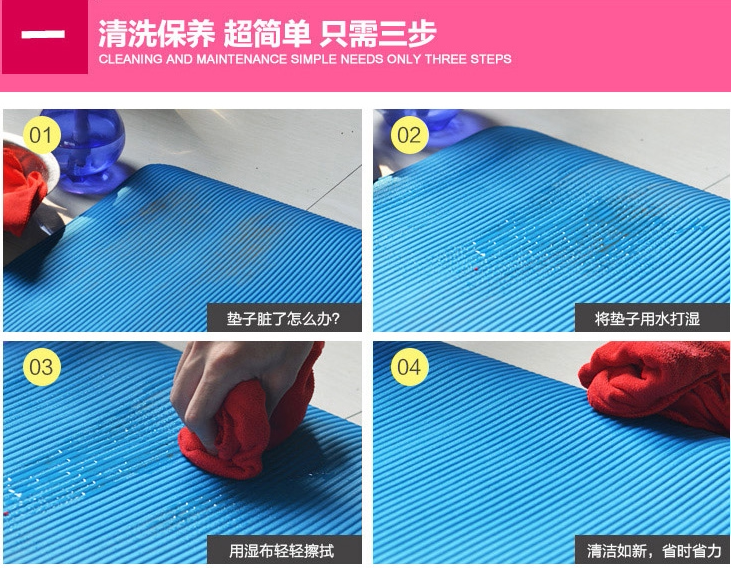 一 清洗保养 超简单 只需三步
CLEANING AND MAINTENANCE SIMPLE NEEDS ONLY THREE STEPS

01
垫子脏了怎么办?

02
将垫子用水打湿

03
用湿布轻轻擦拭

04
清洁如新，省时省力