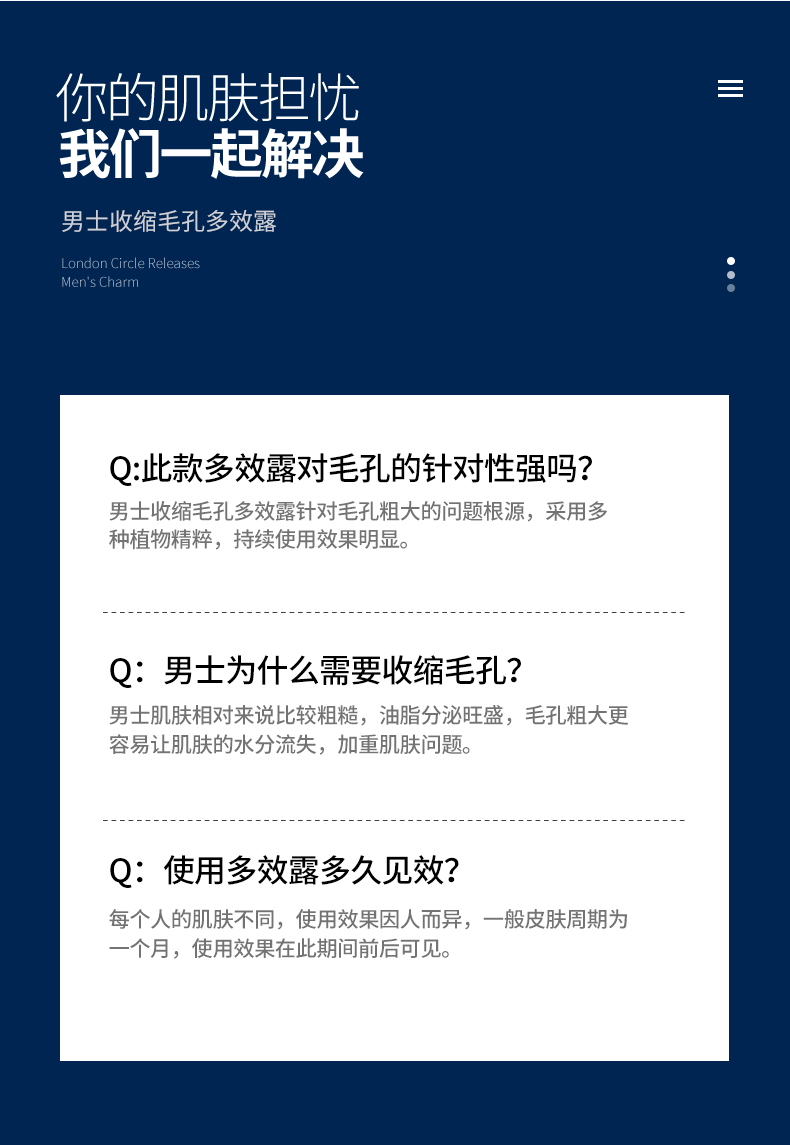 你的肌肤担忧
我们一起解决

男士收缩毛孔多效露

London Circle Releases
Men's Charm

Q:此款多效露对毛孔的针对性强吗?

男士收缩毛孔多效露针对毛孔粗大的问题根源，采用多种植物精粹，持续使用效果明显。

Q：男士为什么需要收缩毛孔?

男士肌肤相对来说比较粗糙，油脂分泌旺盛，毛孔粗大更容易让肌肤的水分流失，加重肌肤问题。

Q：使用多效露多久见效?

每个人的肌肤不同，使用效果因人而异，一般皮肤周期为一个月，使用效果在此期间前后可见。