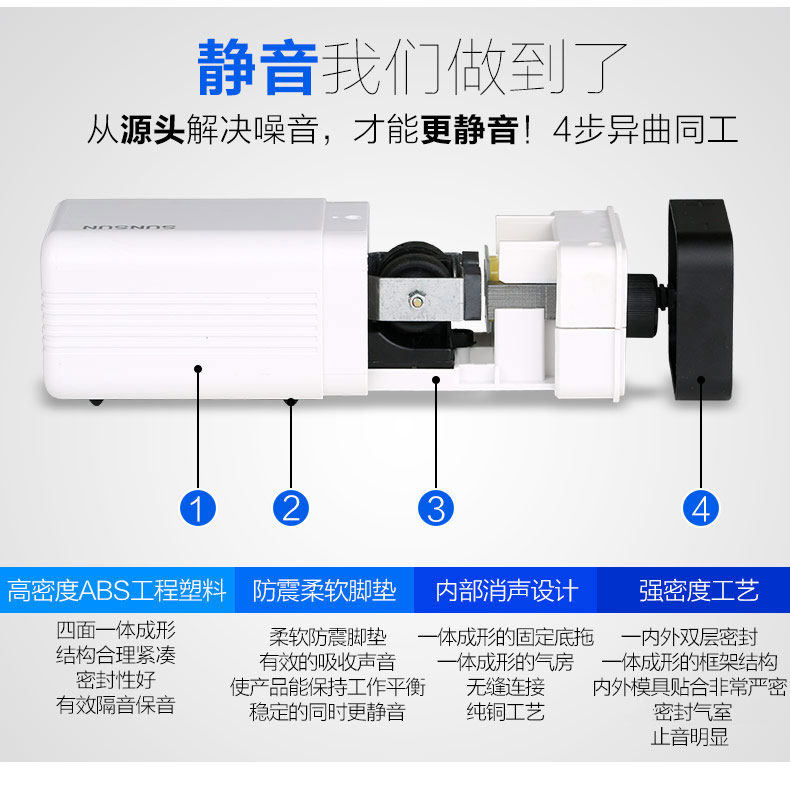 静音我们做到了

从源头解决噪音，才能更静音！4步异曲同工

SUNSUN

1

2

3

4

高密度ABS工程塑料

四面一体成形
结构合理紧凑
密封性好
有效隔音保音

防震柔软脚垫

柔软防震脚垫
有效的吸收声音
使产品能保持工作平衡
稳定的同时更静音

内部消声设计

一体成形的固定底拖
一体成形的气房
无缝连接
纯铜工艺

强密度工艺

一内外双层密封
一体成形的框架结构
内外模具贴合非常严密
密封气室
止音明显