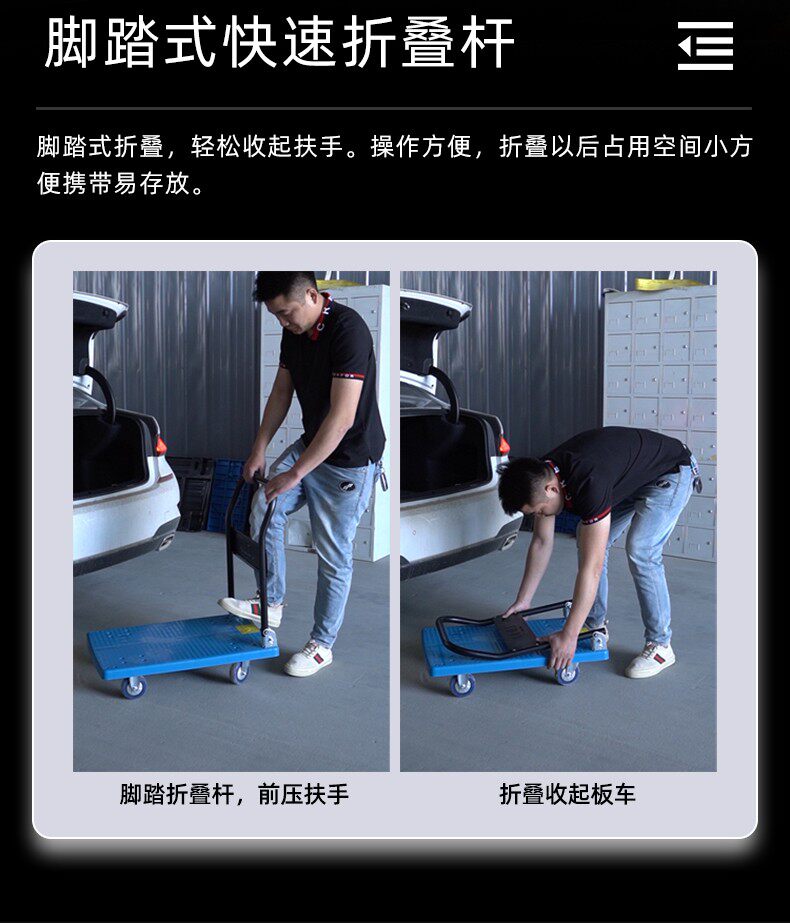 脚踏式快速折叠杆

脚踏式折叠，轻松收起扶手。操作方便，折叠以后占用空间小方便携带易存放。

脚踏折叠杆，前压扶手

折叠收起板车