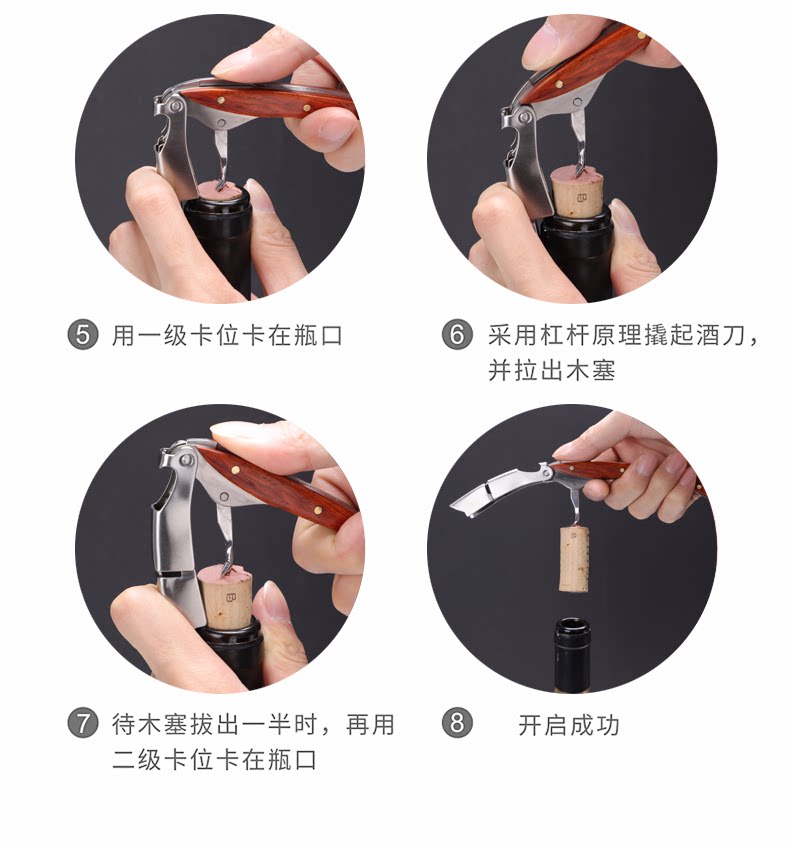 ⑤ 用一级卡位卡在瓶口

⑥ 采用杠杆原理撬起酒刀，并拉出木塞

⑦ 待木塞拔出一半时，再用二级卡位卡在瓶口

⑧ 开启成功