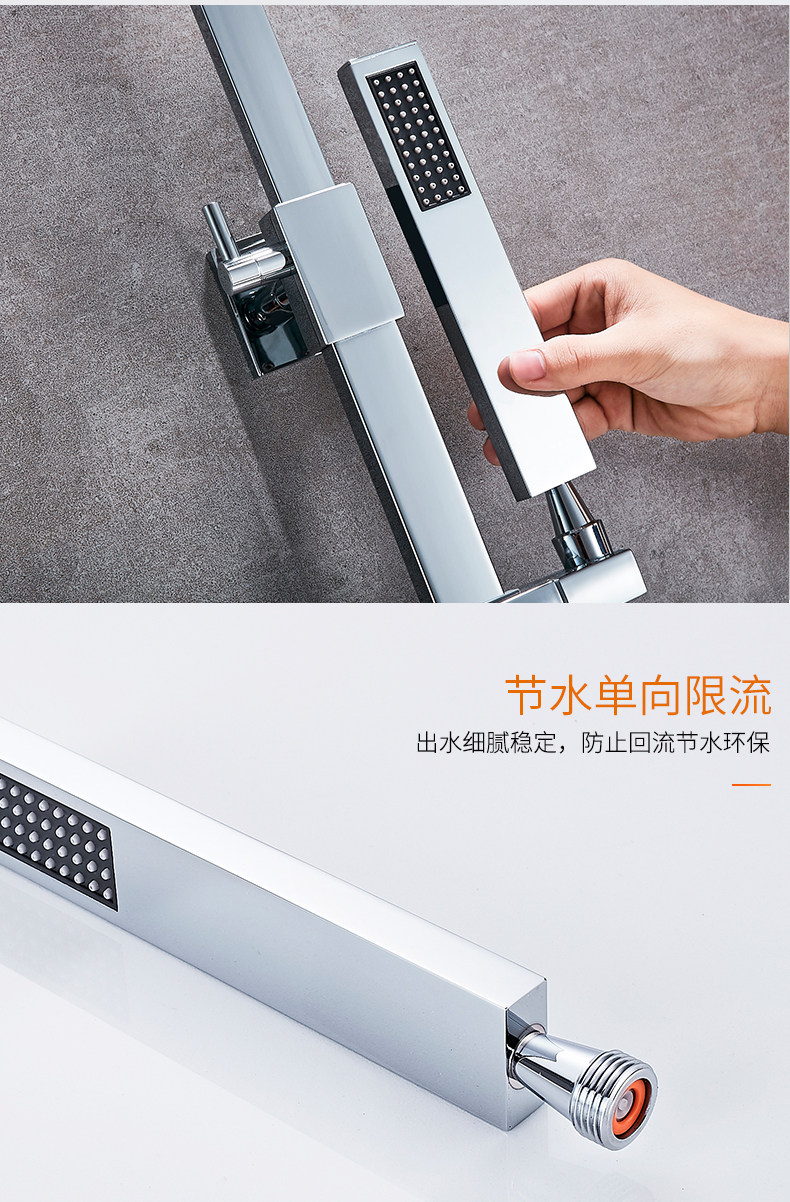 节水单向限流

出水细腻稳定，防止回流节水环保