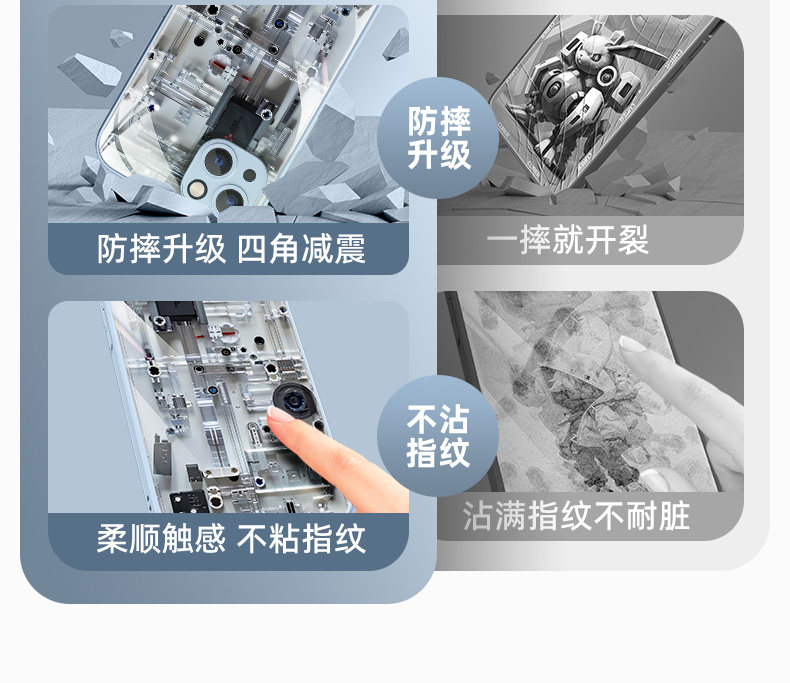 防摔升级

防摔升级 四角减震

一摔就开裂

不沾指纹

柔顺触感 不粘指纹

沾满指纹不耐脏