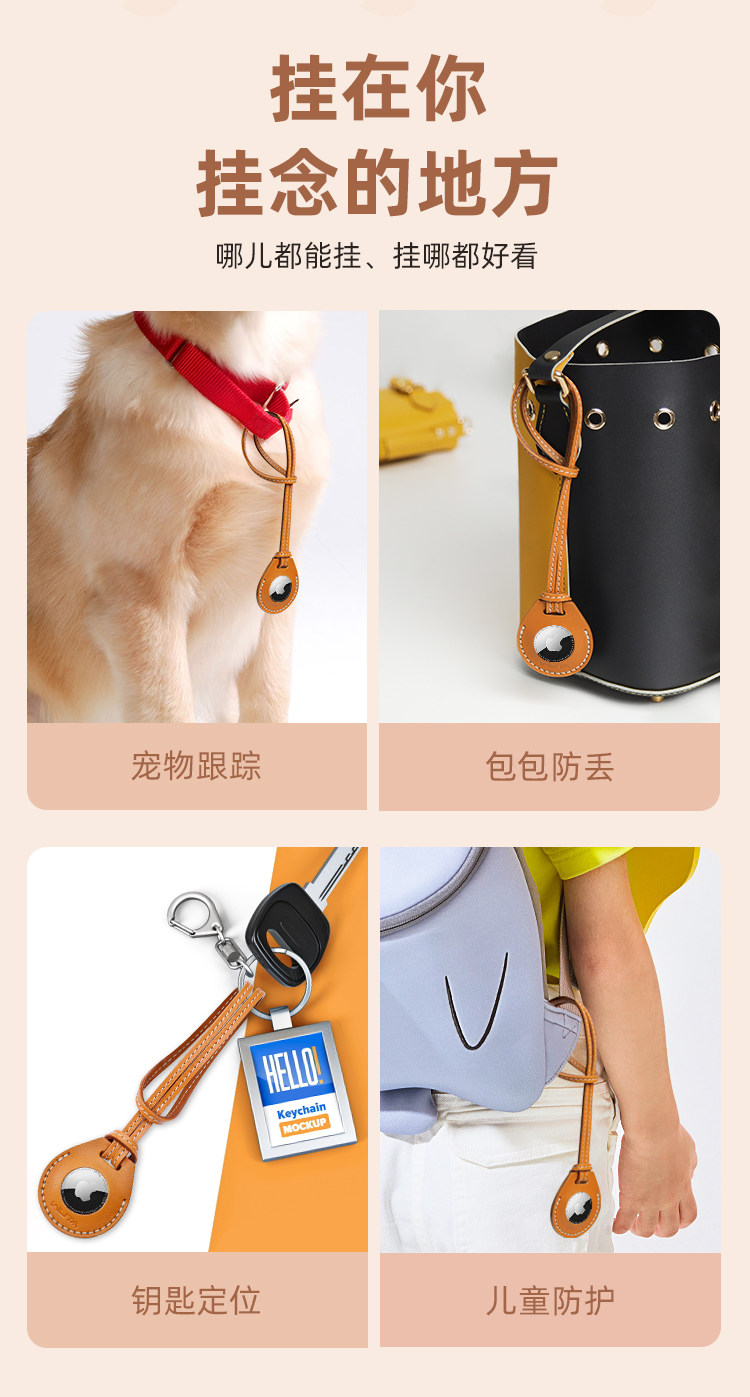 挂在你
挂念的地方

哪儿都能挂、挂哪都好看

宠物跟踪

包包防丢

HELLO!
Keychain
MOCKUP

钥匙定位

儿童防护