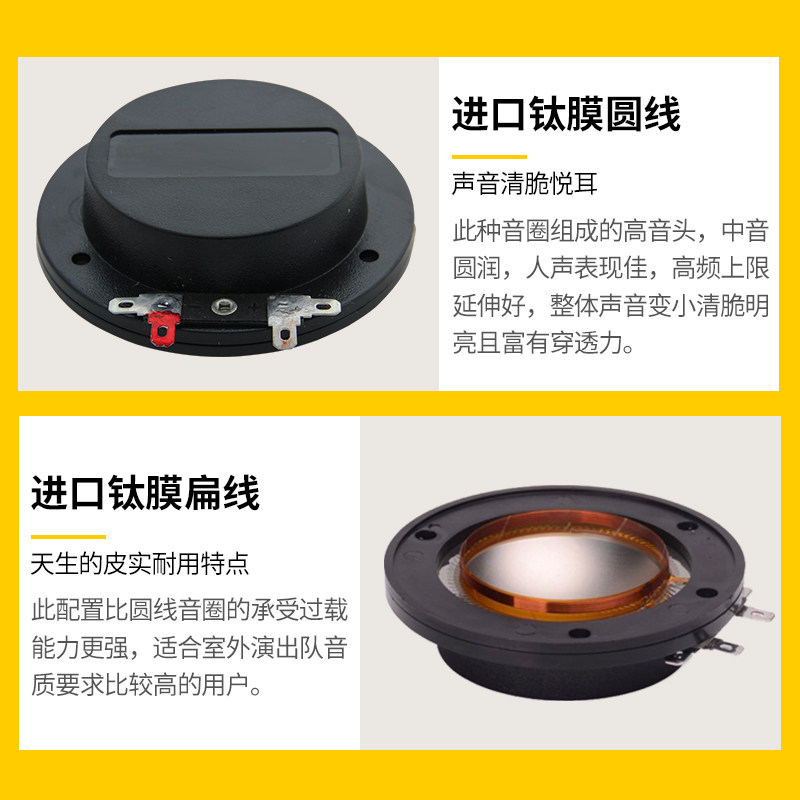 进口钛膜圆线

声音清脆悦耳

此种音圈组成的高音头，中音圆润，人声表现佳，高频上限延伸好，整体声音变小清脆明亮且富有穿透力。

进口钛膜扁线

天生的皮实耐用特点

此配置比圆线音圈的承受过载能力更强，适合室外演出队音质要求比较高的用户。