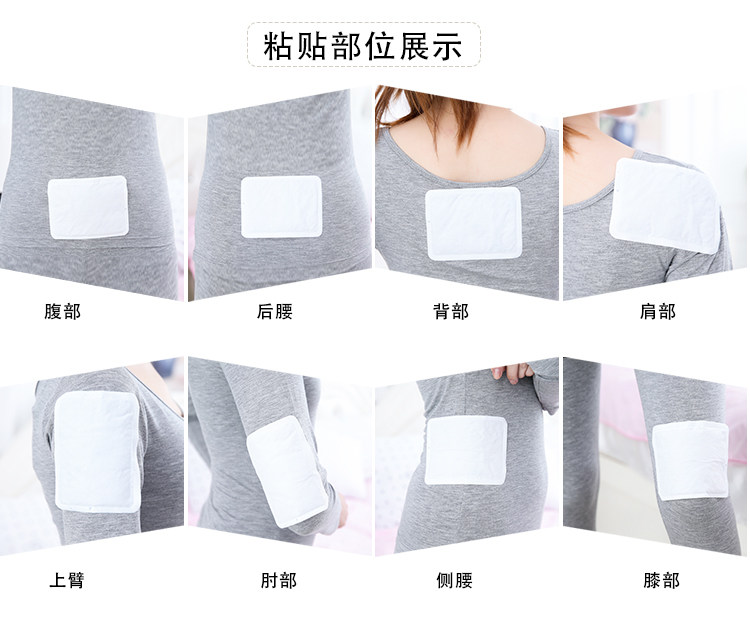 粘贴部位展示

腹部

后腰

背部

肩部

上臂

肘部

侧腰

膝部