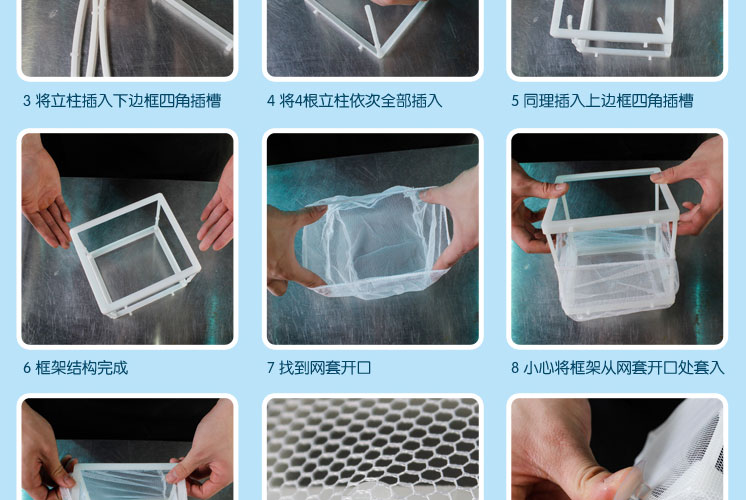 3 将立柱插入下边框四角插槽

4 将4根立柱依次全部插入

5 同理插入上边框四角插槽

6 框架结构完成

7 找到网套开口

8 小心将框架从网套开口处套入