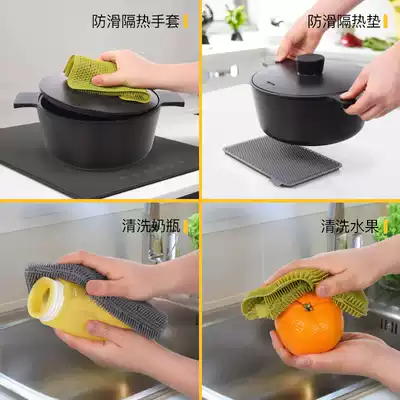 防滑隔热手套

防滑隔热垫

清洗奶瓶

清洗水果