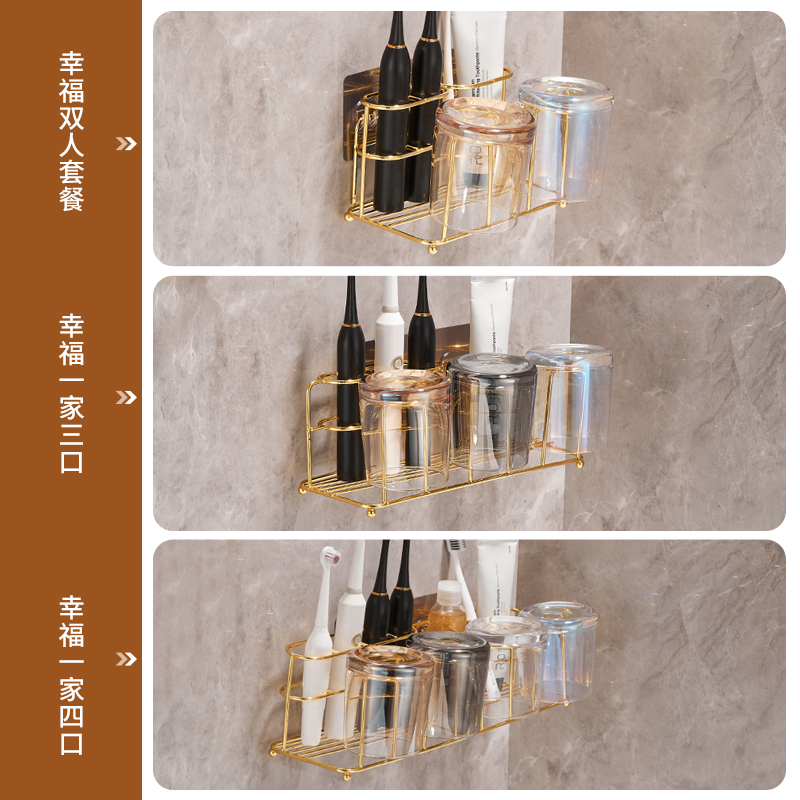 幸福双人套餐

幸福一家三口

幸福一家四口