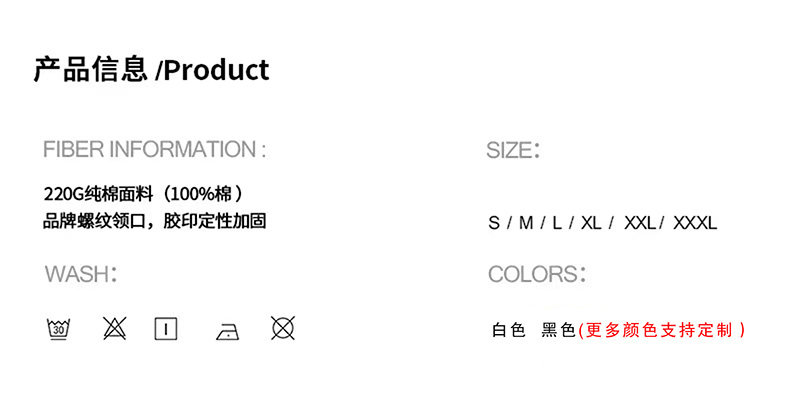 产品信息 /Product

FIBER INFORMATION :

220G纯棉面料（100%棉）
品牌螺纹领口，胶印定性加固

WASH：

30

SIZE：

S / M / L / XL / XXL / XXXL

COLORS：

白色 黑色(更多颜色支持定制)