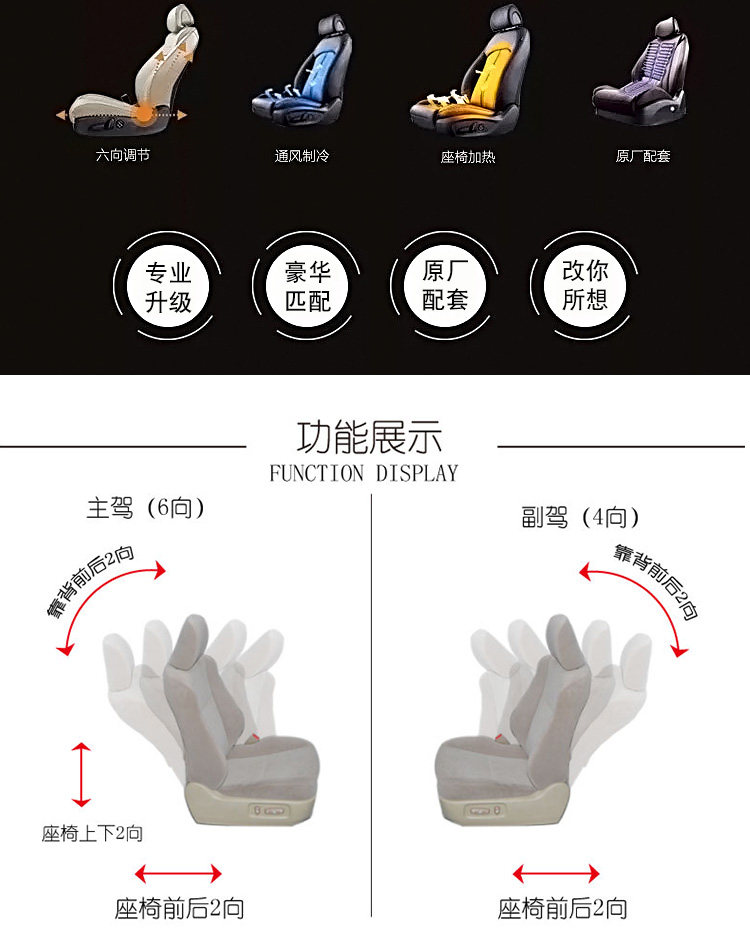 六向调节

通风制冷

座椅加热

原厂配套

专业升级

豪华匹配

原厂配套

改你所想

功能展示
FUNCTION DISPLAY

主驾（6向）

靠背前后2向

座椅上下2向

座椅前后2向

副驾（4向）

靠背前后2向

座椅前后2向