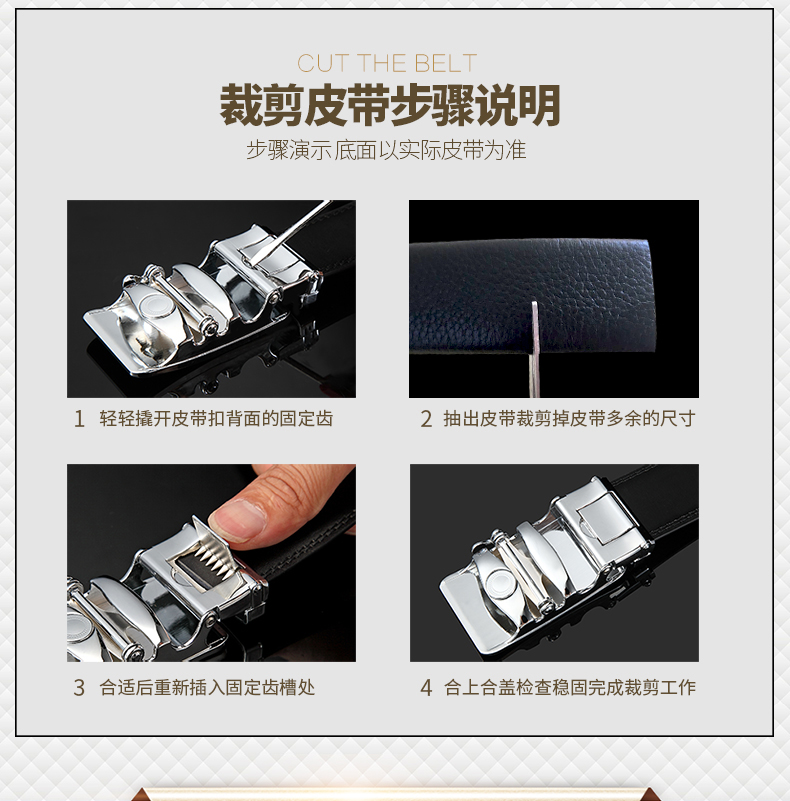 CUT THE BELT
裁剪皮带步骤说明
步骤演示 底面以实际皮带为准

1 轻轻撬开皮带扣背面的固定齿

2 抽出皮带裁剪掉皮带多余的尺寸

3 合适后重新插入固定齿槽处

4 合上合盖检查稳固完成裁剪工作