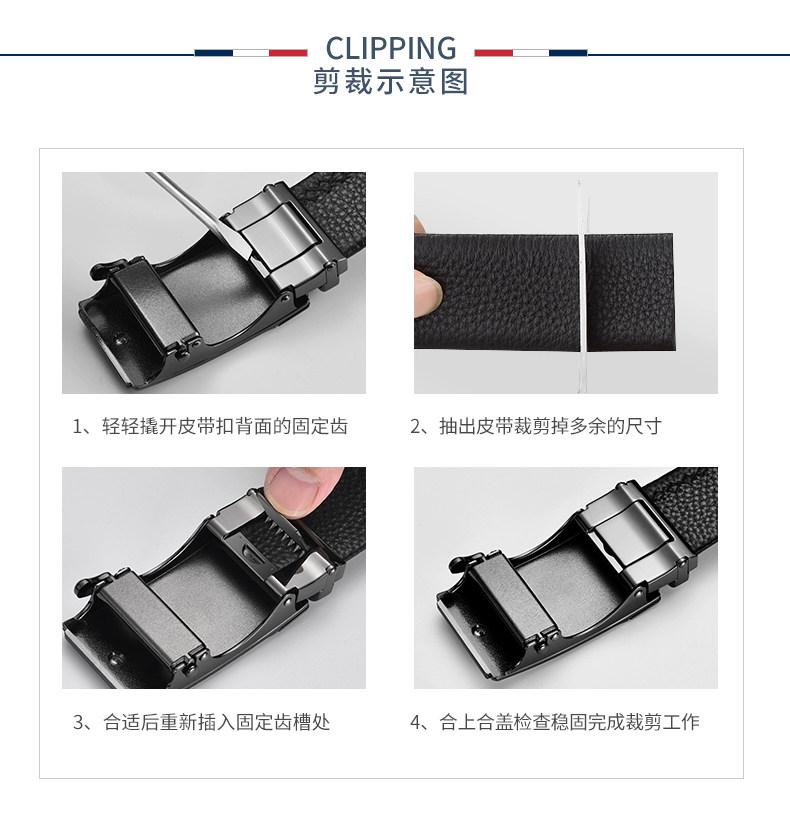 CLIPPING
剪裁示意图

1、轻轻撬开皮带扣背面的固定齿

2、抽出皮带裁剪掉多余的尺寸

3、合适后重新插入固定齿槽处

4、合上合盖检查稳固完成裁剪工作