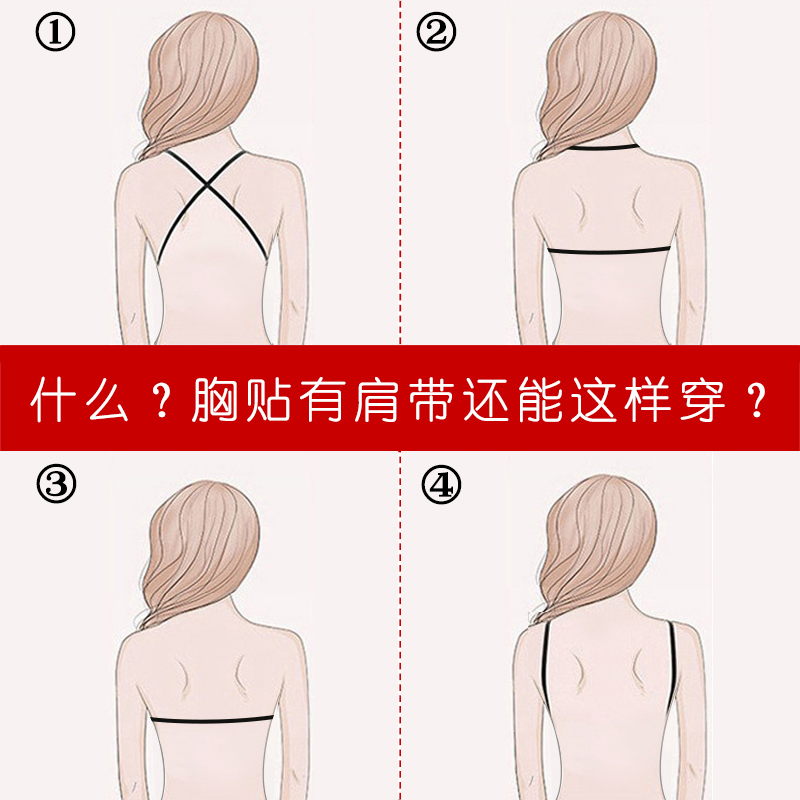 ①

②

什么？胸贴有肩带还能这样穿？

③

④