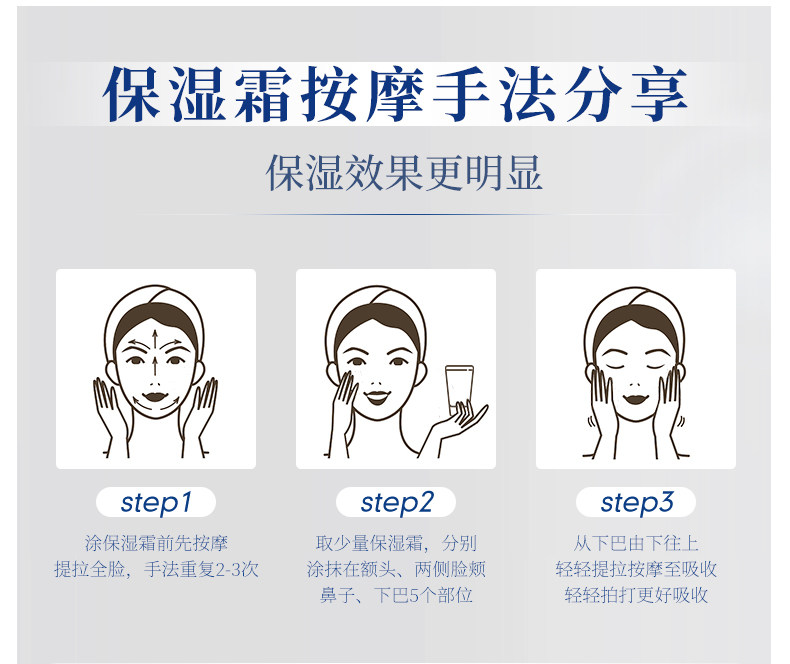 保湿霜按摩手法分享

保湿效果更明显

step1

涂保湿霜前先按摩
提拉全脸，手法重复2-3次

step2

取少量保湿霜，分别
涂抹在额头、两侧脸颊
鼻子、下巴5个部位

step3

从下巴由下往上
轻轻提拉按摩至吸收
轻轻拍打更好吸收