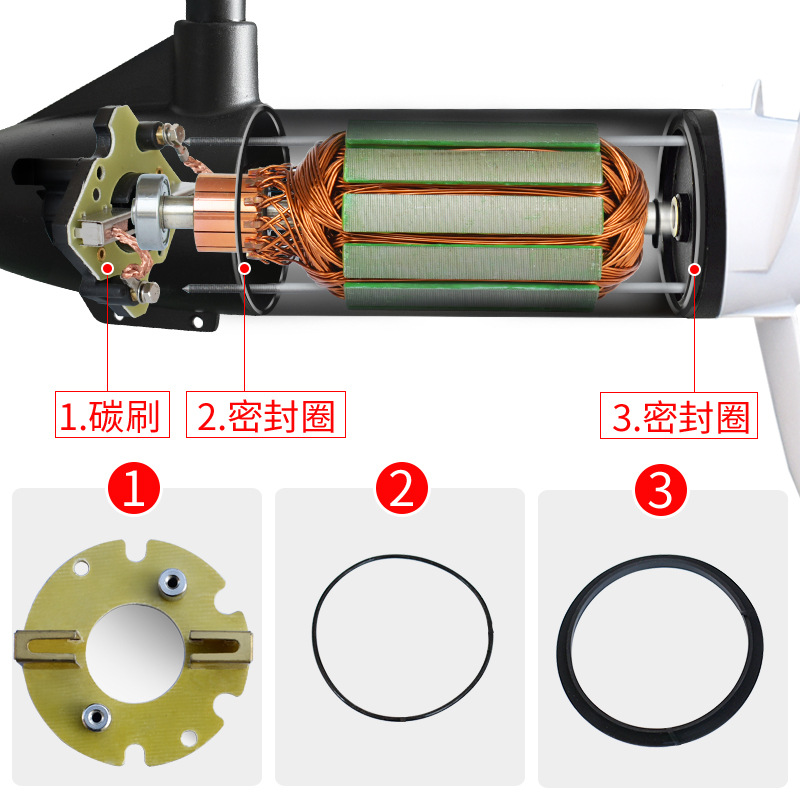 1.碳刷

2.密封圈

3.密封圈

1

2

3