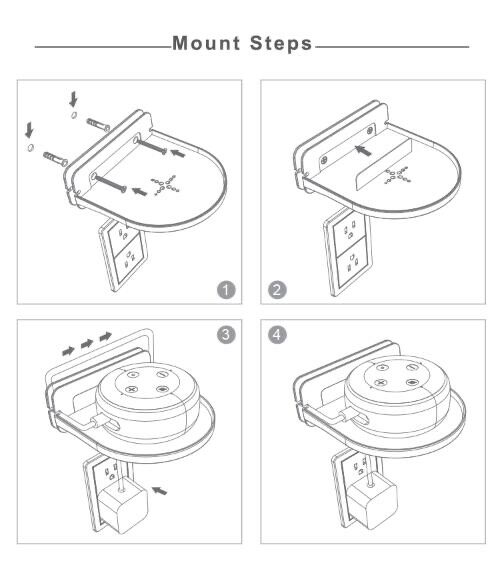 Mount Steps

1

2

3

4