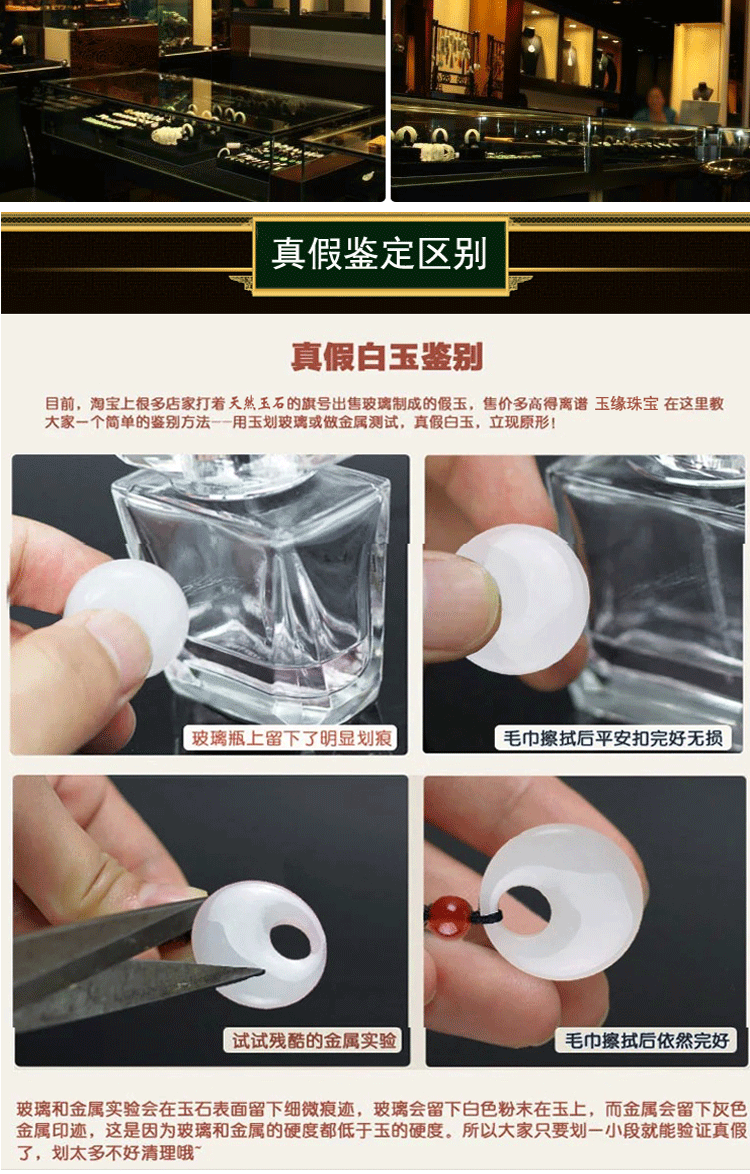 真假鉴定区别

真假白玉鉴别

目前，淘宝上很多店家打着天然玉石的旗号出售玻璃制成的假玉，售价多高得离谱 玉缘珠宝 在这里教大家一个简单的鉴别方法——用玉划玻璃或做金属测试，真假白玉，立现原形！

玻璃瓶上留下了明显划痕

毛巾擦拭后平安扣完好无损

试试残酷的金属实验

毛巾擦拭后依然完好

玻璃和金属实验会在玉石表面留下细微痕迹，玻璃会留下白色粉末在玉上，而金属会留下灰色金属印迹，这是因为玻璃和金属的硬度都低于玉的硬度。所以大家只要划一小段就能验证真假了，划太多不好清理哦~