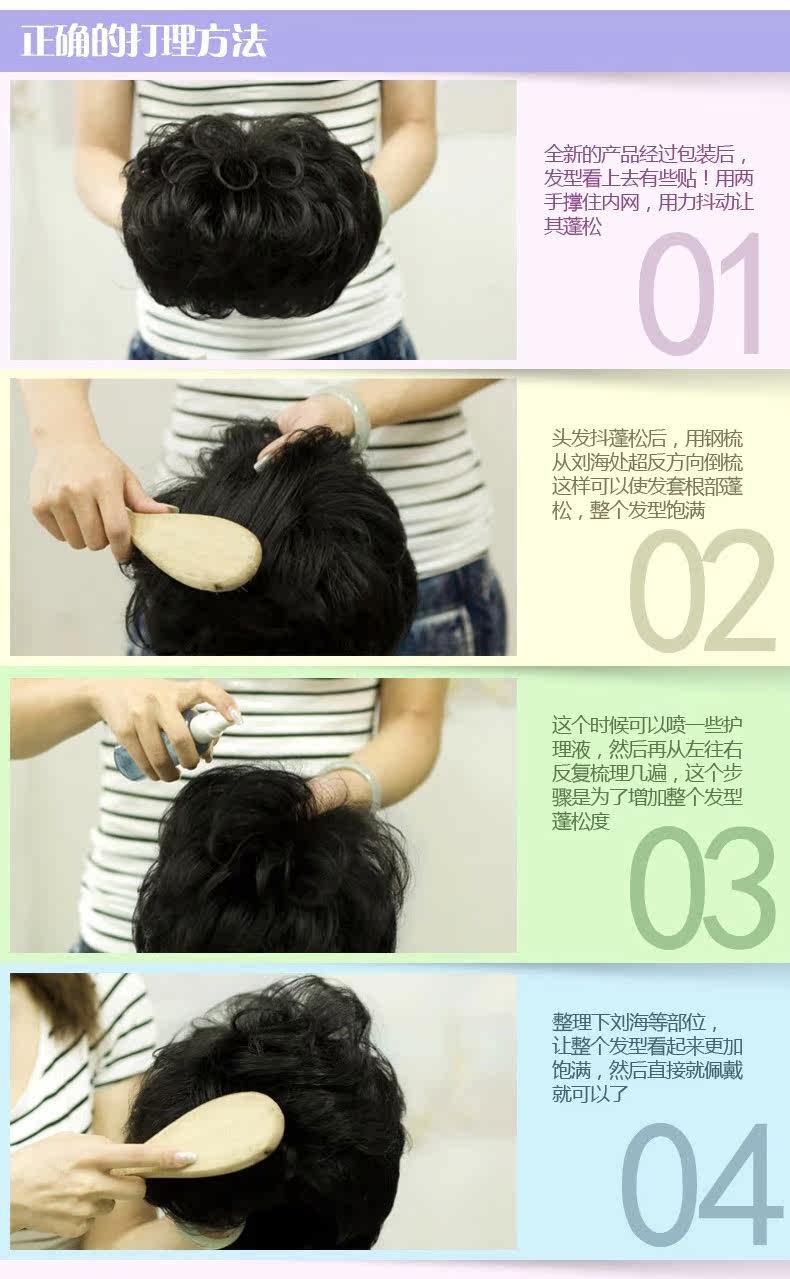 正确的打理方法

全新的产品经过包装后，发型看上去有些贴！用两手撑住内网，用力抖动让其蓬松

01

头发抖蓬松后，用钢梳从刘海处超反方向倒梳这样可以使发套根部蓬松，整个发型饱满

02

这个时候可以喷一些护理液，然后再从左往右反复梳理几遍，这个步骤是为了增加整个发型蓬松度

03

整理下刘海等部位，让整个发型看起来更加饱满，然后直接就佩戴就可以了

04