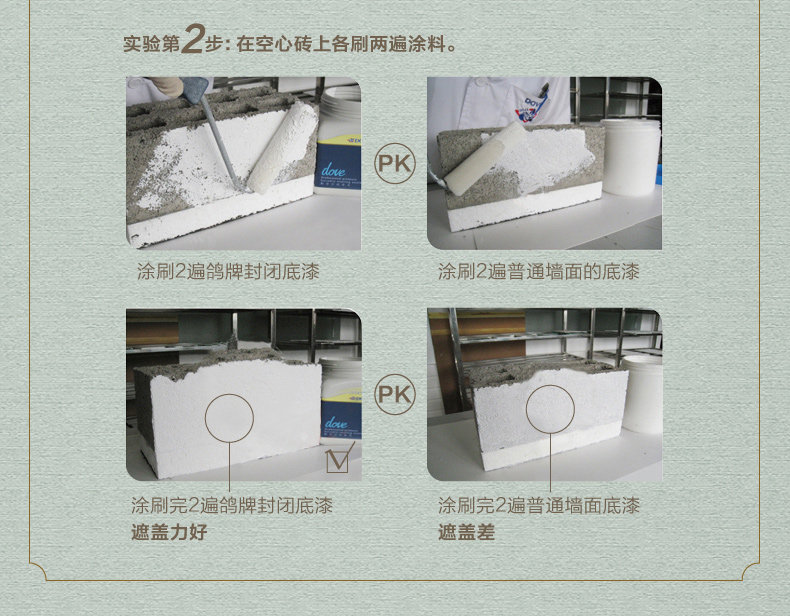 实验第2步：在空心砖上各刷两遍涂料。

dove

PK

涂刷2遍鸽牌封闭底漆

涂刷2遍普通墙面的底漆

dove

PK

涂刷完2遍鸽牌封闭底漆
遮盖力好

涂刷完2遍普通墙面底漆
遮盖差