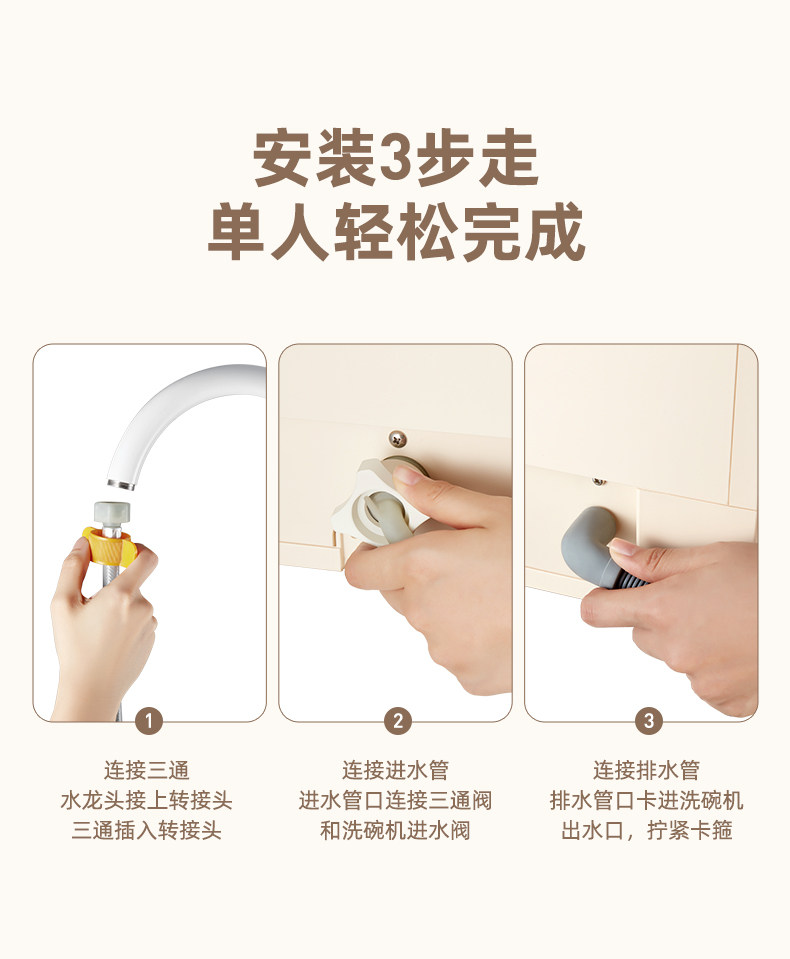 安装3步走
单人轻松完成

1
连接三通
水龙头接上转接头
三通插入转接头

2
连接进水管
进水管口连接三通阀
和洗碗机进水阀

3
连接排水管
排水管口卡进洗碗机
出水口，拧紧卡箍