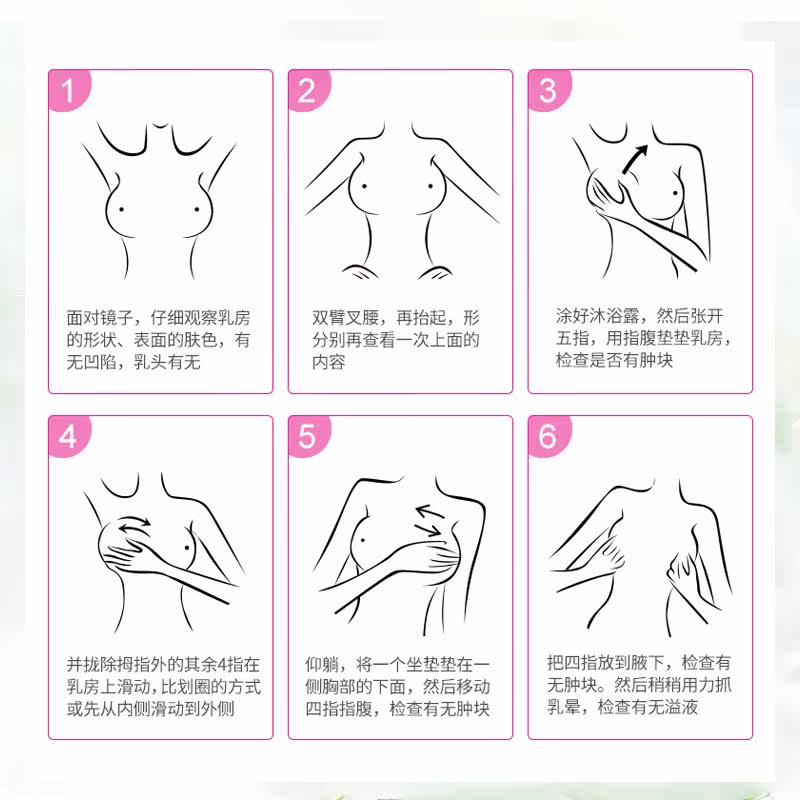 1

面对镜子，仔细观察乳房的形状、表面的肤色，有无凹陷，乳头有无

2

双臂叉腰，再抬起，形分别再查看一次上面的内容

3

涂好沐浴露，然后张开五指，用指腹垫垫乳房，检查是否有肿块

4

并拢除拇指外的其余4指在乳房上滑动，比划圈的方式或先从内侧滑动到外侧

5

仰躺，将一个坐垫垫在一侧胸部的下面，然后移动四指指腹，检查有无肿块

6

把四指放到腋下，检查有无肿块。然后稍稍用力抓乳晕，检查有无溢液