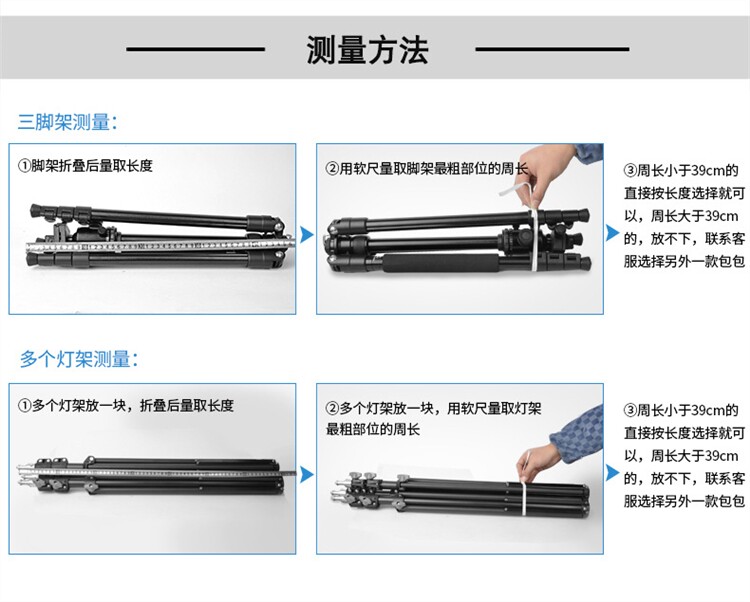 测量方法

三脚架测量:

①脚架折叠后量取长度

②用软尺量取脚架最粗部位的周长

③周长小于39cm的直接按长度选择就可以，周长大于39cm的，放不下，联系客服选择另外一款包包

多个灯架测量:

①多个灯架放一块，折叠后量取长度

②多个灯架放一块，用软尺量取灯架最粗部位的周长

③周长小于39cm的直接按长度选择就可以，周长大于39cm的，放不下，联系客服选择另外一款包包