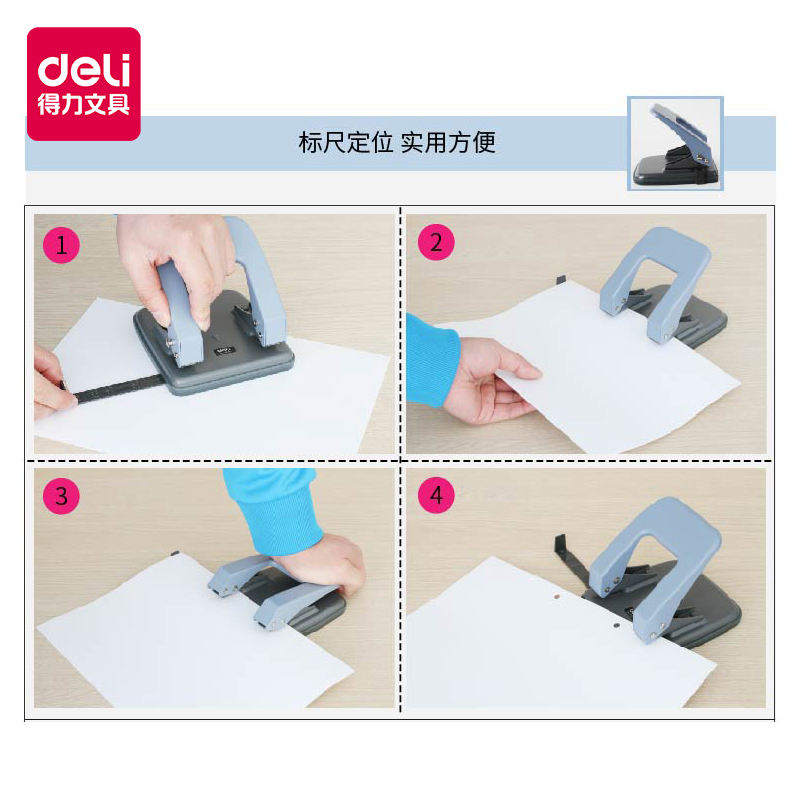 deli
得力文具

标尺定位 实用方便

1

2

3

4