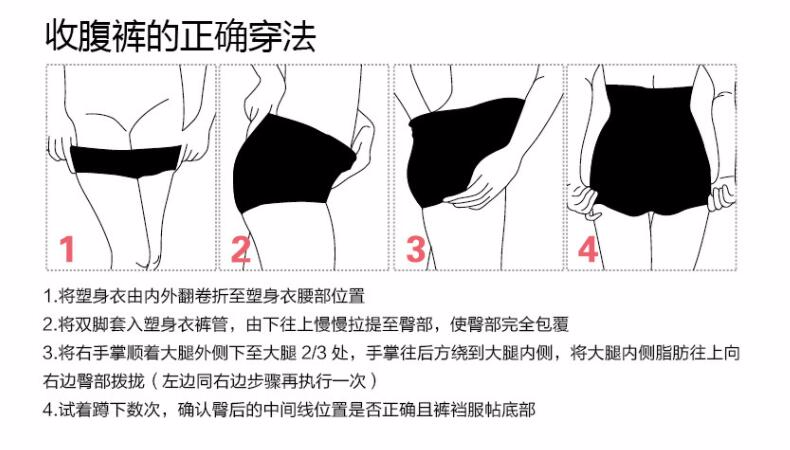 收腹裤的正确穿法

1

2

3

4

1.将塑身衣由内外翻卷折至塑身衣腰部位置
2.将双脚套入塑身衣裤管，由下往上慢慢拉提至臀部，使臀部完全包覆
3.将右手掌顺着大腿外侧下至大腿 2/3 处，手掌往后方绕到大腿内侧，将大腿内侧脂肪往上向右边臀部拨拢（左边同右边步骤再执行一次）
4.试着蹲下数次，确认臀后的中间线位置是否正确且裤裆服帖底部