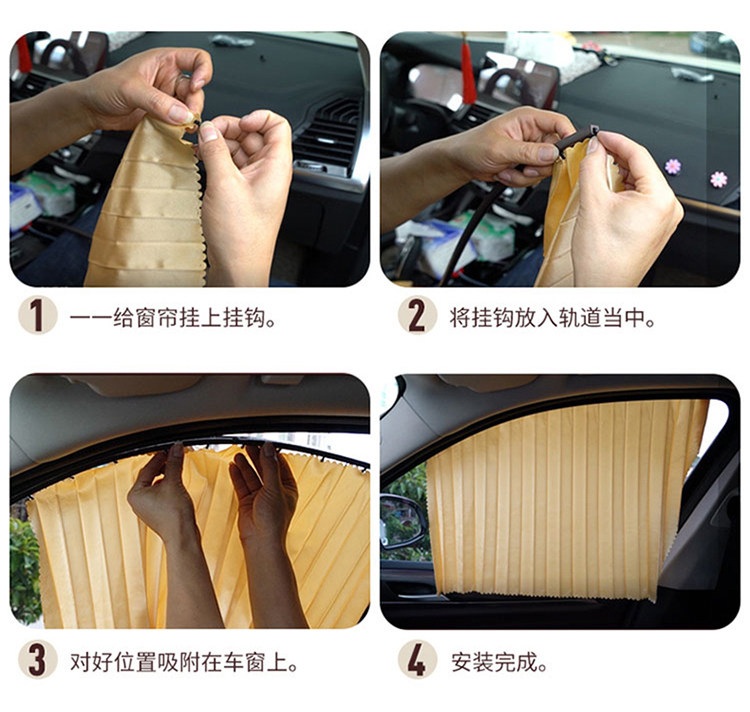 1 一一给窗帘挂上挂钩。

2 将挂钩放入轨道当中。

3 对好位置吸附在车窗上。

4 安装完成。