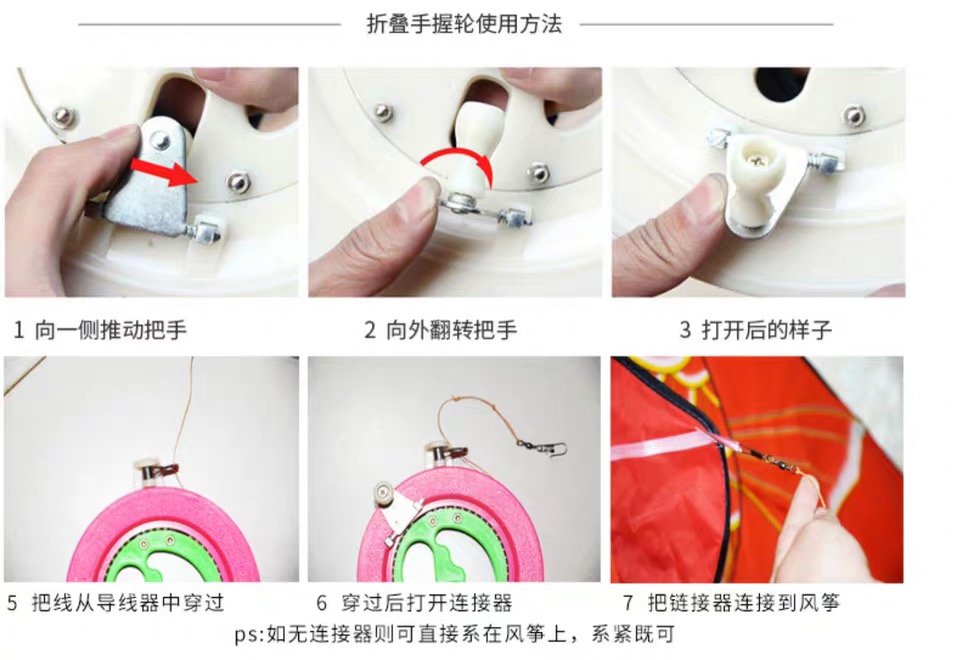 折叠手握轮使用方法

1 向一侧推动把手

2 向外翻转把手

3 打开后的样子

5 把线从导线器中穿过

6 穿过后打开连接器

7 把链接器连接到风筝

ps:如无连接器则可直接系在风筝上，系紧既可