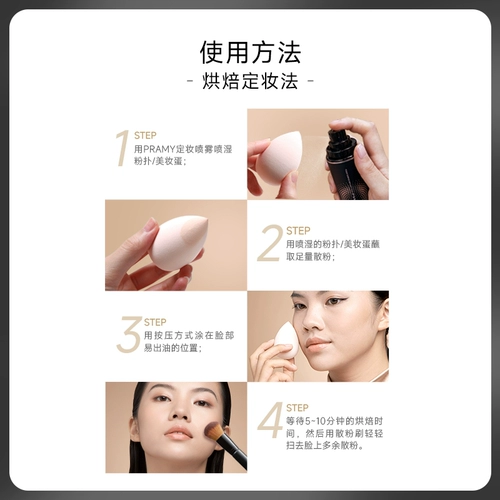 使用方法

- 烘焙定妆法 -

1 STEP
用PRAMY定妆喷雾喷湿粉扑/美妆蛋；

2 STEP
用喷湿的粉扑/美妆蛋蘸取足量散粉；

3 STEP
用按压方式涂在脸部易出油的位置；

4 STEP
等待5~10分钟的烘焙时间，然后用散粉刷轻轻扫去脸上多余散粉。