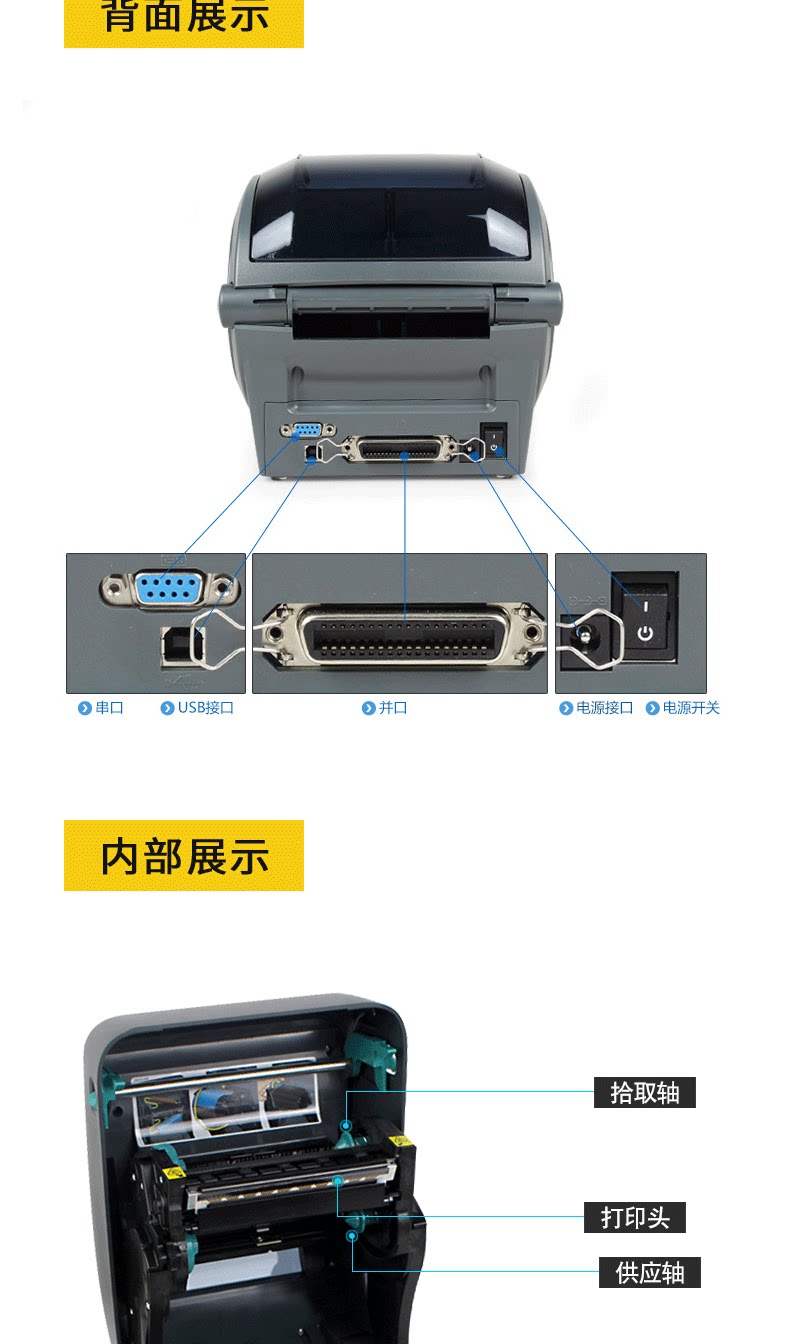 背面展示

串口 USB接口 并口 电源接口 电源开关

内部展示

拾取轴

打印头

供应轴