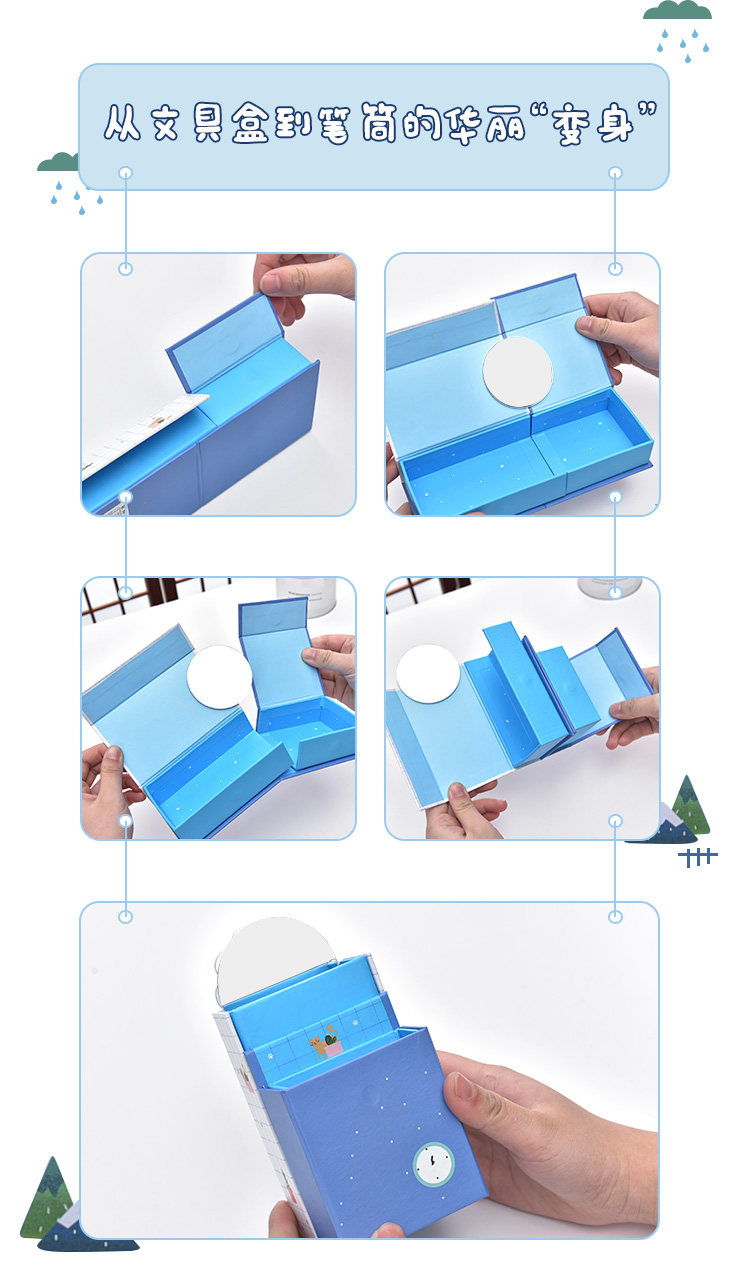 从文具盒到笔筒的华丽“变身”