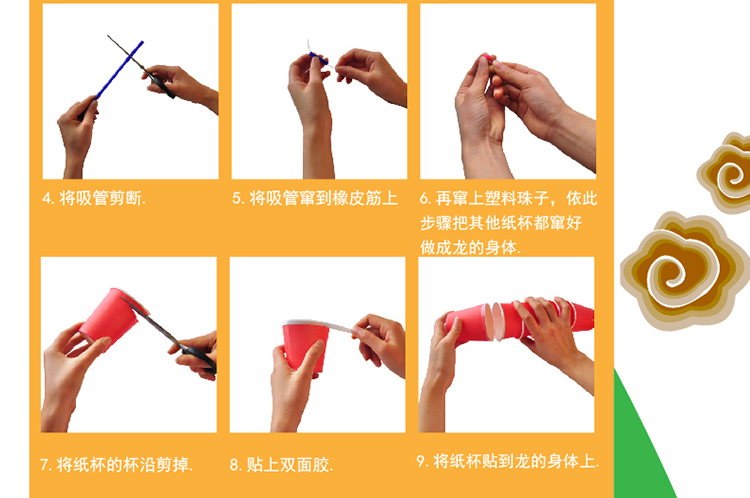 4. 将吸管剪断.

5. 将吸管窜到橡皮筋上

6. 再窜上塑料珠子，依此步骤把其他纸杯都窜好做成龙的身体.

7. 将纸杯的杯沿剪掉.

8. 贴上双面胶.

9. 将纸杯贴到龙的身体上.