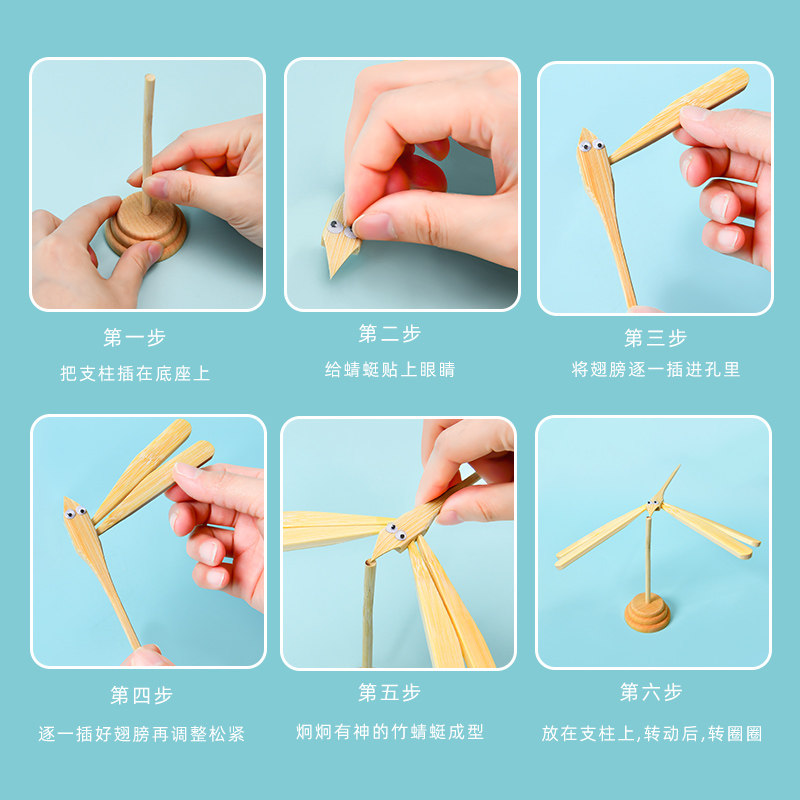 第一步
把支柱插在底座上

第二步
给蜻蜓贴上眼睛

第三步
将翅膀逐一插进孔里

第四步
逐一插好翅膀再调整松紧

第五步
炯炯有神的竹蜻蜓成型

第六步
放在支柱上,转动后,转圈圈