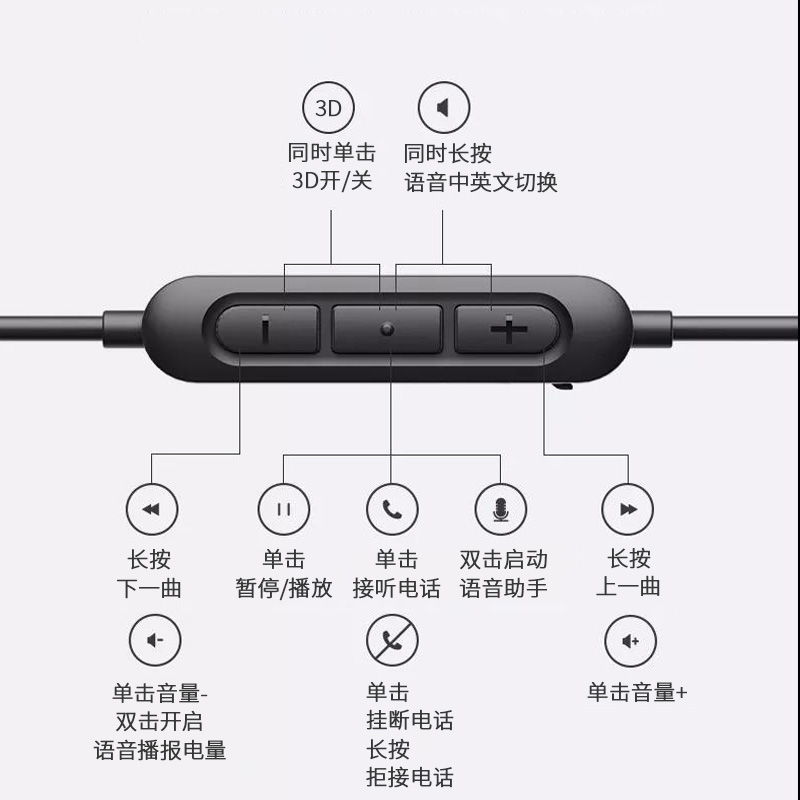 3D
同时单击
3D开/关

同时长按
语音中英文切换

长按
下一曲

单击
暂停/播放

单击
接听电话

双击启动
语音助手

长按
上一曲

单击音量-
双击开启
语音播报电量

单击
挂断电话
长按
拒接电话

单击音量+