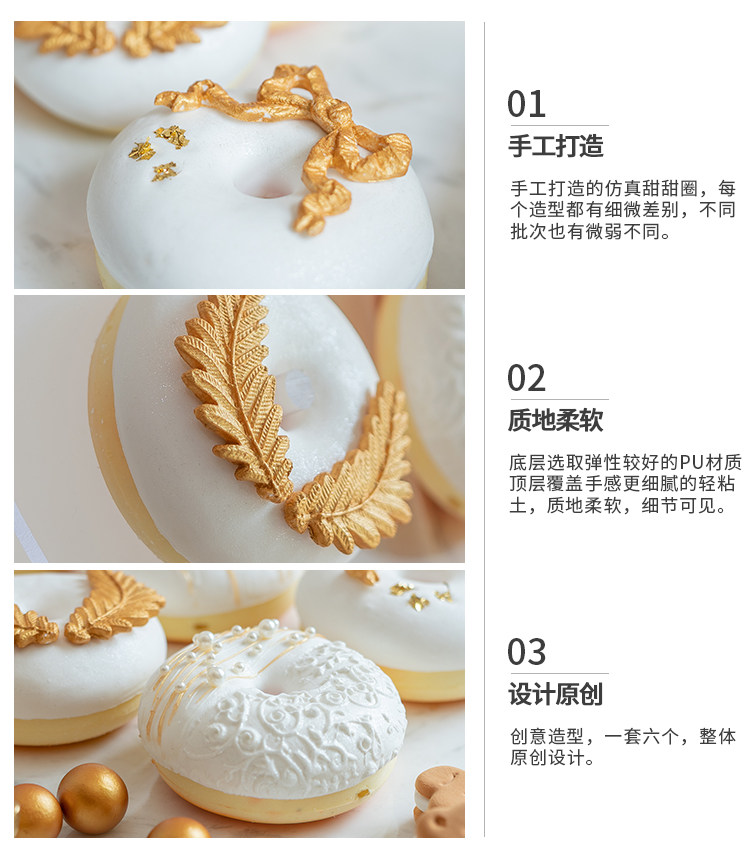 01
手工打造

手工打造的仿真甜甜圈，每个造型都有细微差别，不同批次也有微弱不同。

02
质地柔软

底层选取弹性较好的PU材质顶层覆盖手感更细腻的轻粘土，质地柔软，细节可见。

03
设计原创

创意造型，一套六个，整体原创设计。