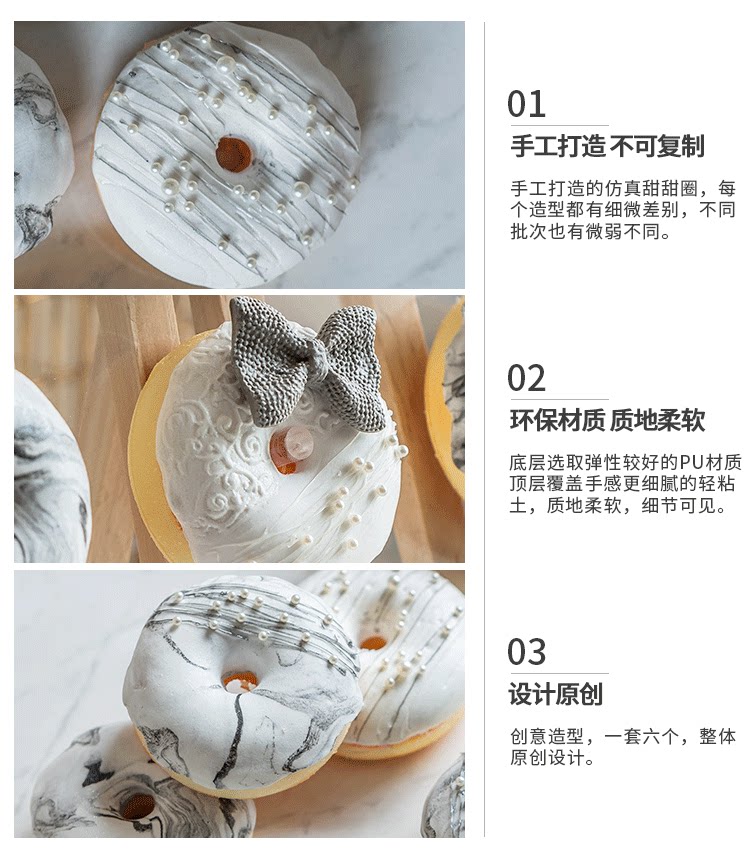 01

手工打造 不可复制

手工打造的仿真甜甜圈，每个造型都有细微差别，不同批次也有微弱不同。

02

环保材质 质地柔软

底层选取弹性较好的PU材质顶层覆盖手感更细腻的轻粘土，质地柔软，细节可见。

03

设计原创

创意造型，一套六个，整体原创设计。