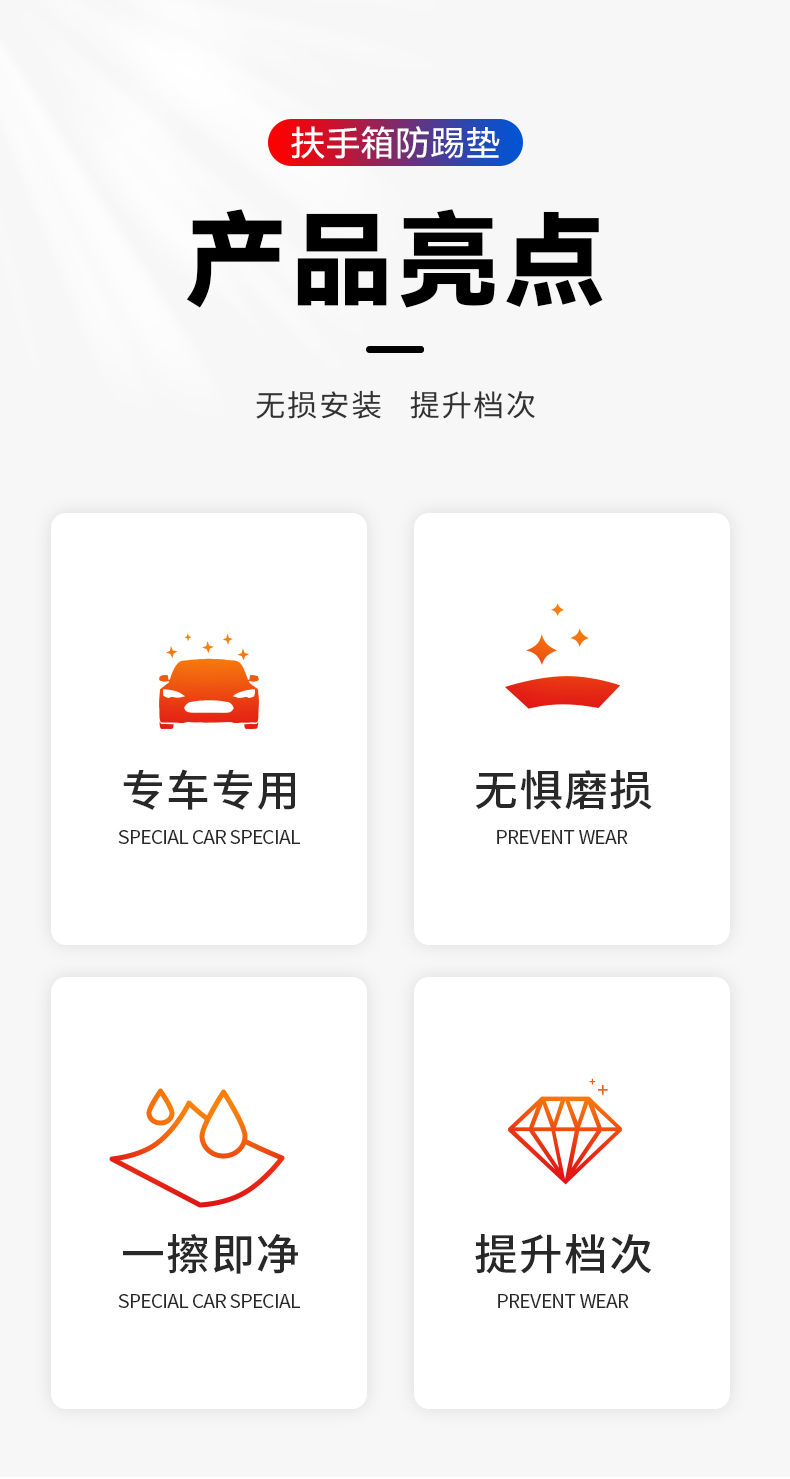 扶手箱防踢垫

产品亮点

无损安装 提升档次

专车专用
SPECIAL CAR SPECIAL

无惧磨损
PREVENT WEAR

一擦即净
SPECIAL CAR SPECIAL

提升档次
PREVENT WEAR