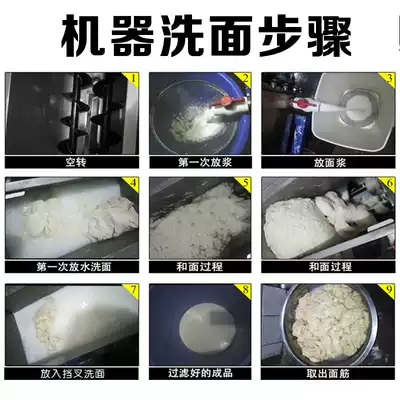 机器洗面步骤

1
空转

2
第一次放浆

3
放面浆

4
第一次放水洗面

5
和面过程

6
和面过程

7
放入挡叉洗面

8
过滤好的成品

9
取出面筋