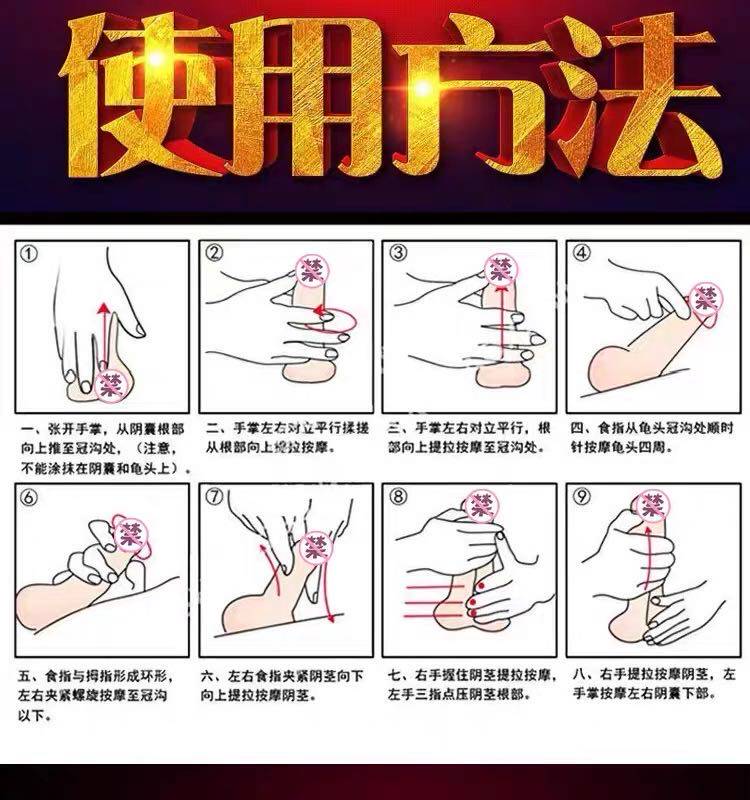 使用方法

①

禁

一、张开手掌，从阴囊根部向上推至冠沟处，（注意，不能涂抹在阴囊和龟头上）。

②

禁

二、手掌左右对立平行揉搓从根部向上提拉按摩。

③

禁

三、手掌左右对立平行，根部向上提拉按摩至冠沟处。

④

禁

四、食指从龟头冠沟处顺时针按摩龟头四周。

⑥

禁

五、食指与拇指形成环形，左右夹紧螺旋按摩至冠沟以下。

⑦

禁

六、左右食指夹紧阴茎向下向上提拉按摩阴茎。

⑧

禁

七、右手握住阴茎提拉按摩，左手三指点压阴茎根部。

⑨

禁

八、右手提拉按摩阴茎，左手掌按摩左右阴囊下部。