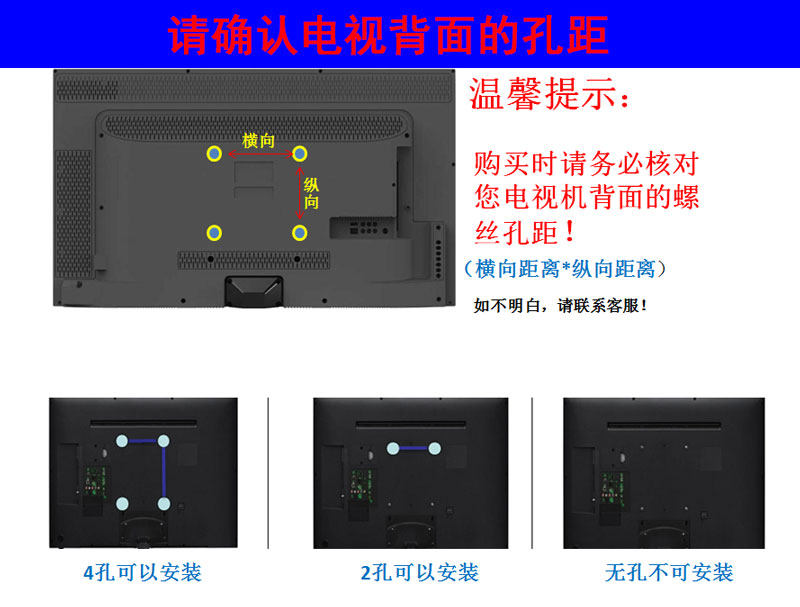 请确认电视背面的孔距

横向

纵向

温馨提示：

购买时请务必核对您电视机背面的螺丝孔距！

（横向距离*纵向距离）

如不明白，请联系客服！

4孔可以安装

2孔可以安装

无孔不可安装