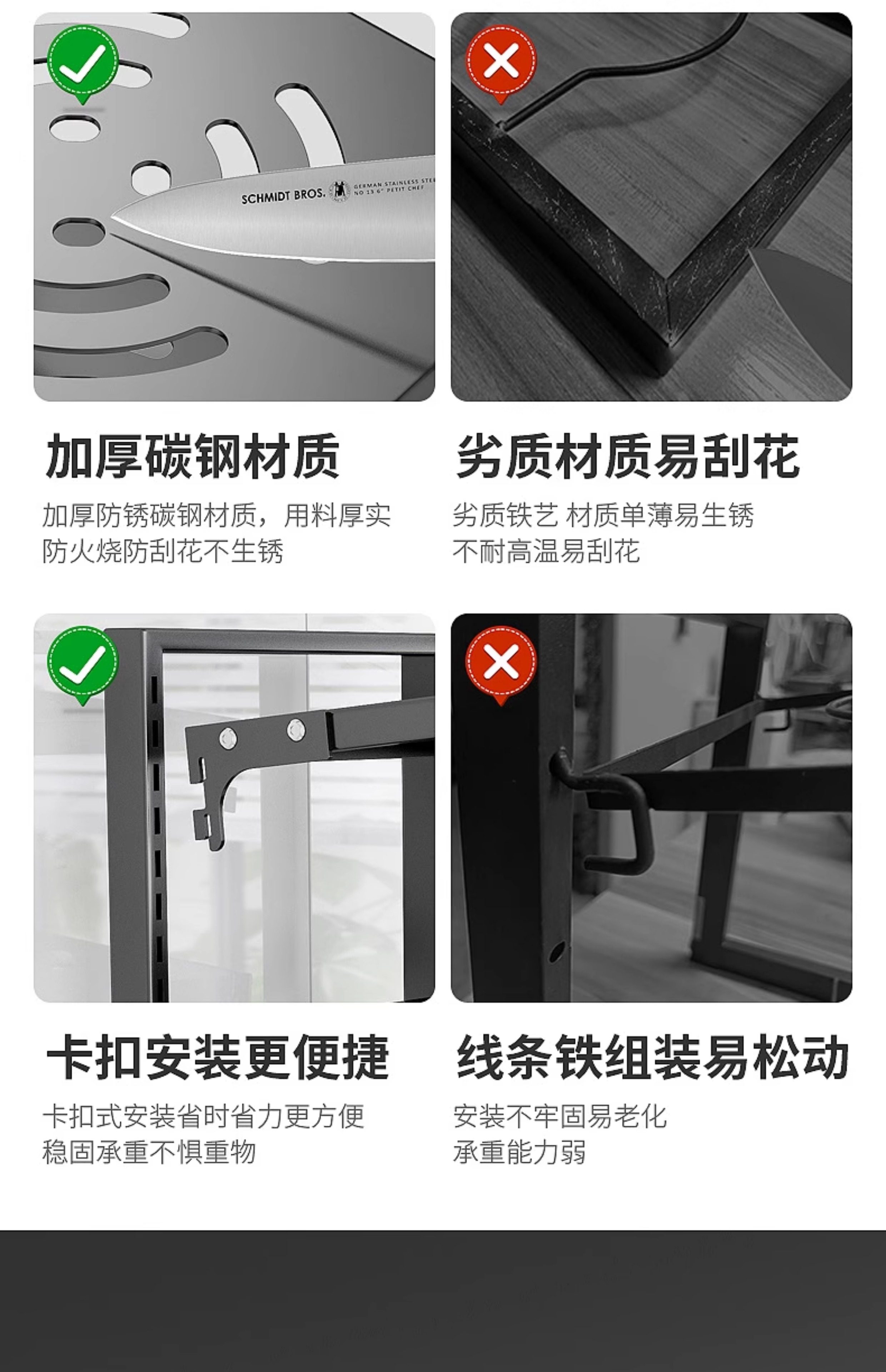 SCHMIDT BROS. GERMAN STAINLESS STEEL NO 13 6" PETIT CHEF

加厚碳钢材质

加厚防锈碳钢材质，用料厚实
防火烧防刮花不生锈

劣质材质易刮花

劣质铁艺 材质单薄易生锈
不耐高温易刮花

卡扣安装更便捷

卡扣式安装省时省力更方便
稳固承重不惧重物

线条铁组装易松动

安装不牢固易老化
承重能力弱