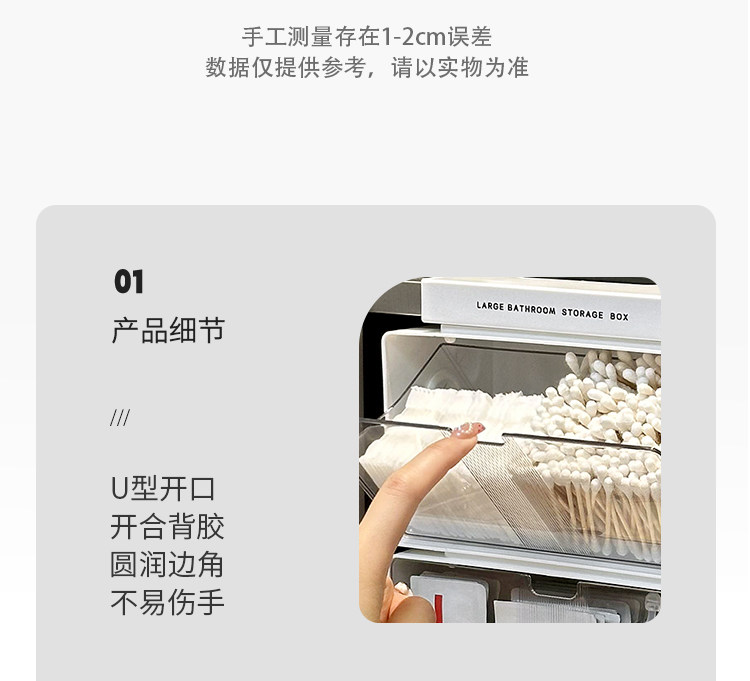 手工测量存在1-2cm误差
数据仅提供参考，请以实物为准

01
产品细节

///

U型开口
开合背胶
圆润边角
不易伤手

LARGE BATHROOM STORAGE BOX